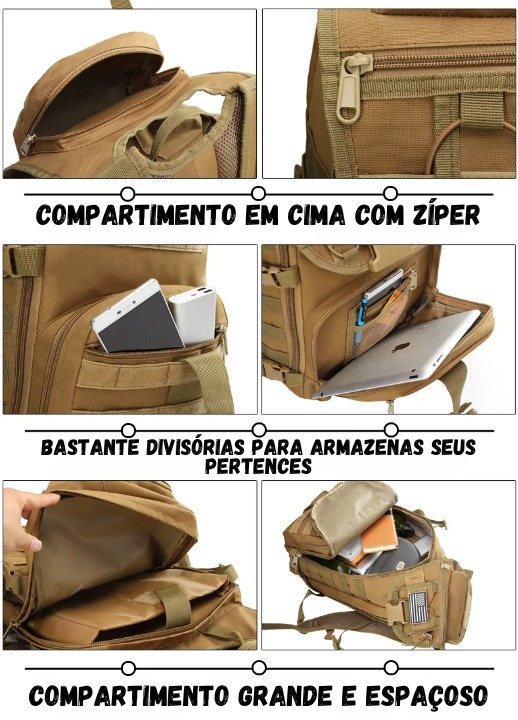 COMPARTIMENTO EM CIMA COM ZÍPER

BASTANTE DIVISÓRIAS PARA ARMAZENAS SEUS PERTENCES

COMPARTIMENTO GRANDE E ESPAÇOSO