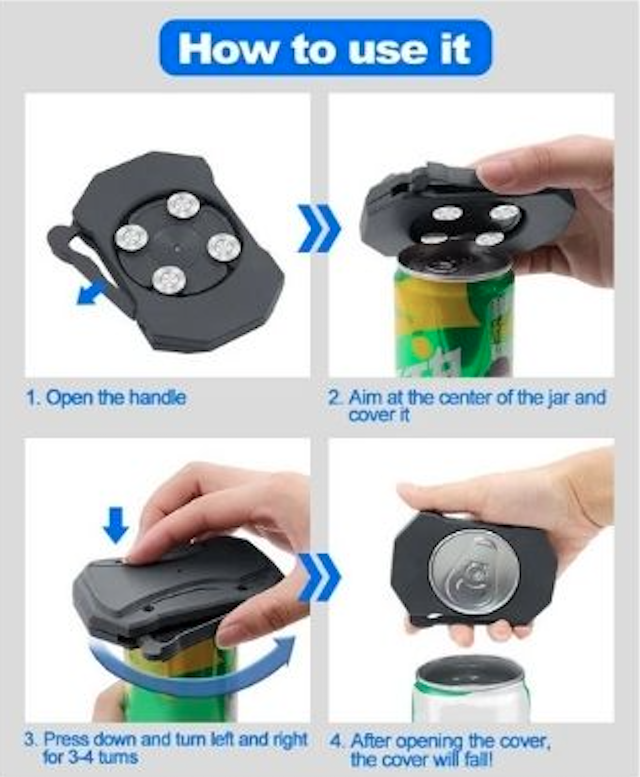 How to use it

1. Open the handle

2. Aim at the center of the jar and cover it

3. Press down and turn left and right for 3-4 turns

4. After opening the cover, the cover will fall!