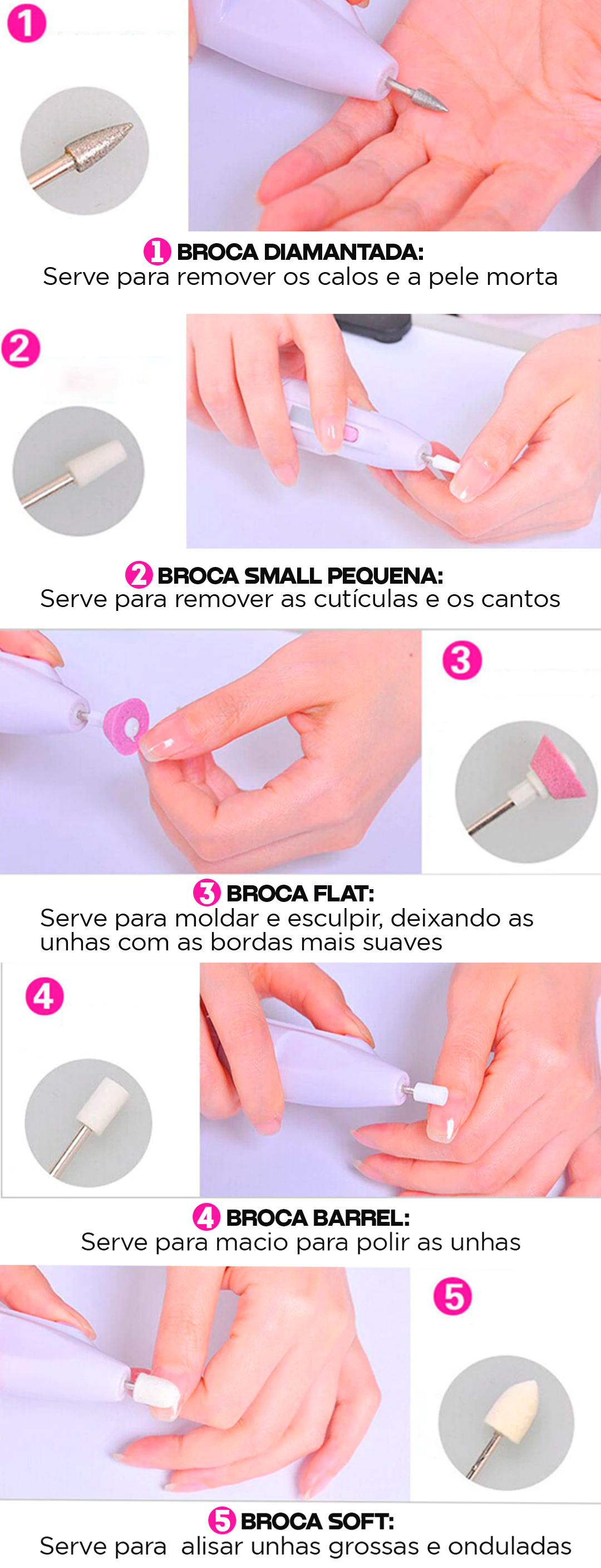 1

1 BROCA DIAMANTADA:
Serve para remover os calos e a pele morta

2

2 BROCA SMALL PEQUENA:
Serve para remover as cutículas e os cantos

3

3 BROCA FLAT:
Serve para moldar e esculpir, deixando as unhas com as bordas mais suaves

4

4 BROCA BARREL:
Serve para macio para polir as unhas

5

5 BROCA SOFT:
Serve para alisar unhas grossas e onduladas