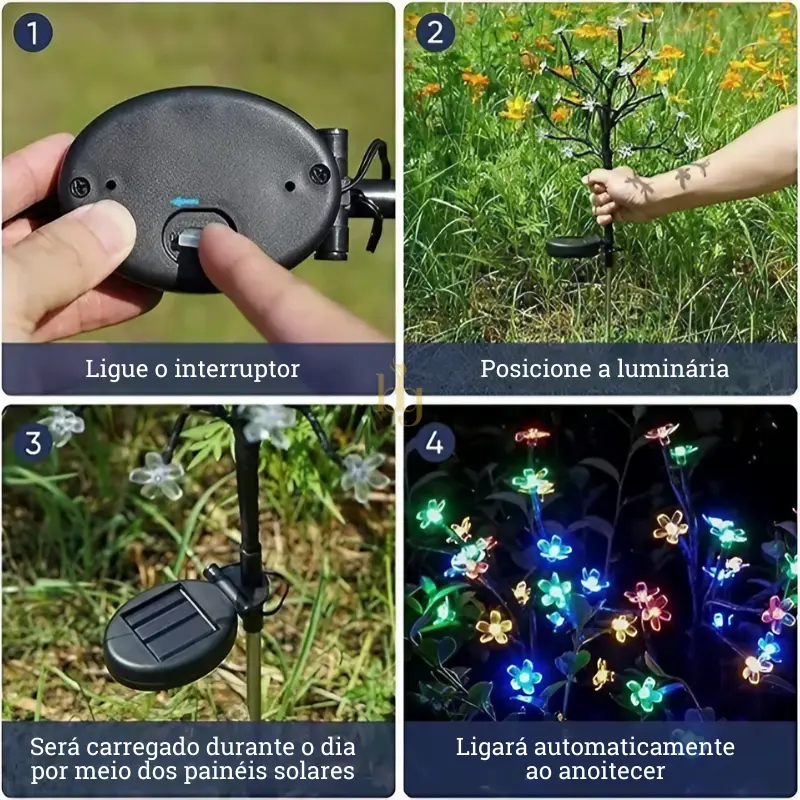 1

Ligue o interruptor

2

Posicione a luminária

3

Será carregado durante o dia por meio dos painéis solares

4

Ligará automaticamente ao anoitecer