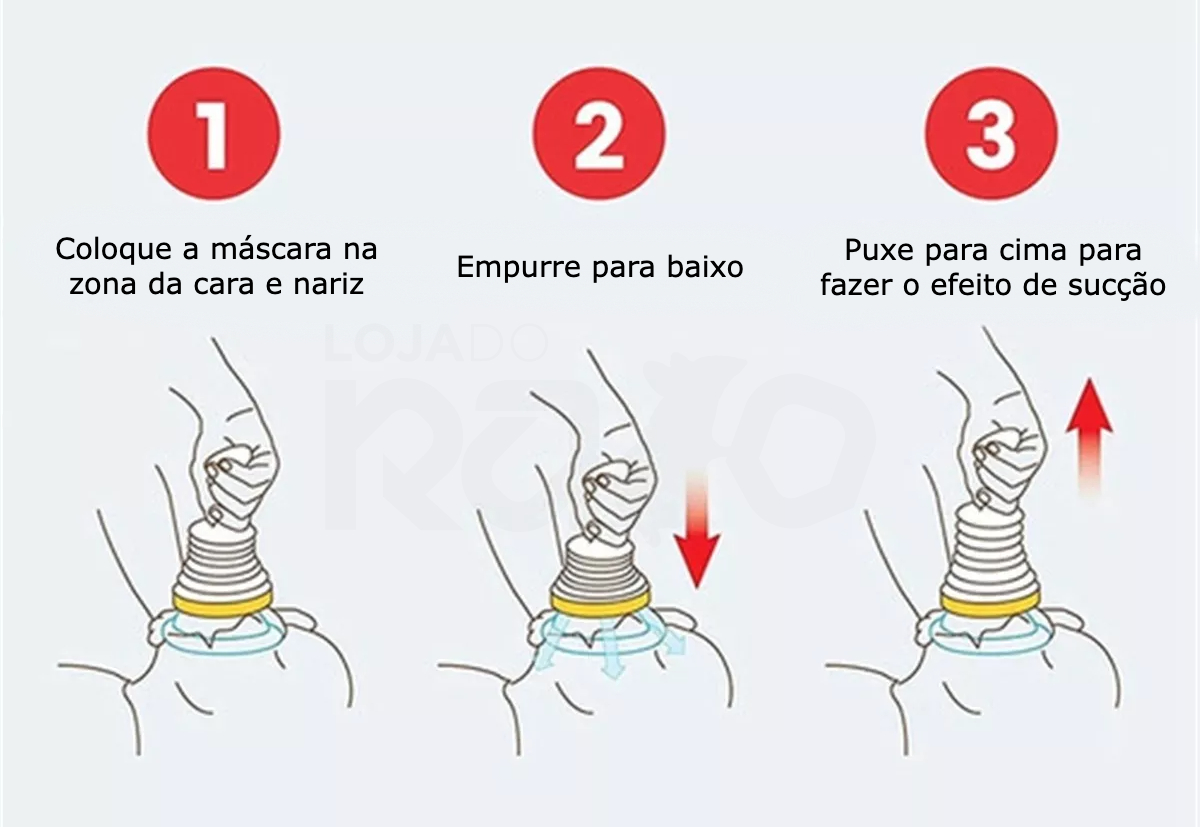 1

Coloque a máscara na zona da cara e nariz

2

Empurre para baixo

3

Puxe para cima para fazer o efeito de sucção

LOJADO RAIO