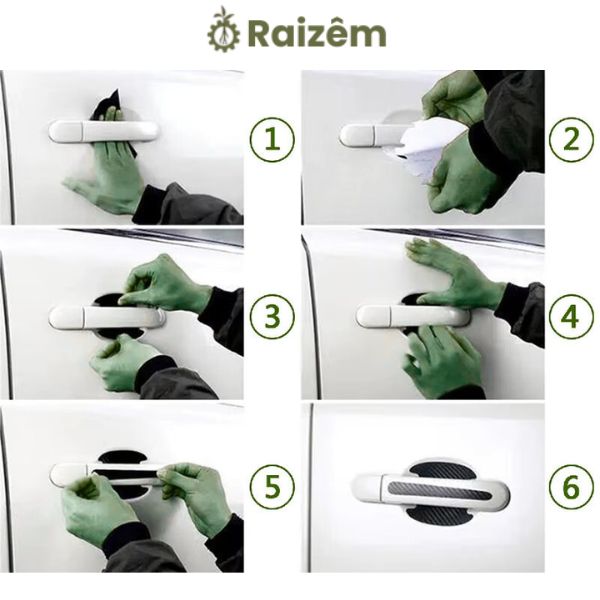 Raizêm

1

2

3

4

5

6