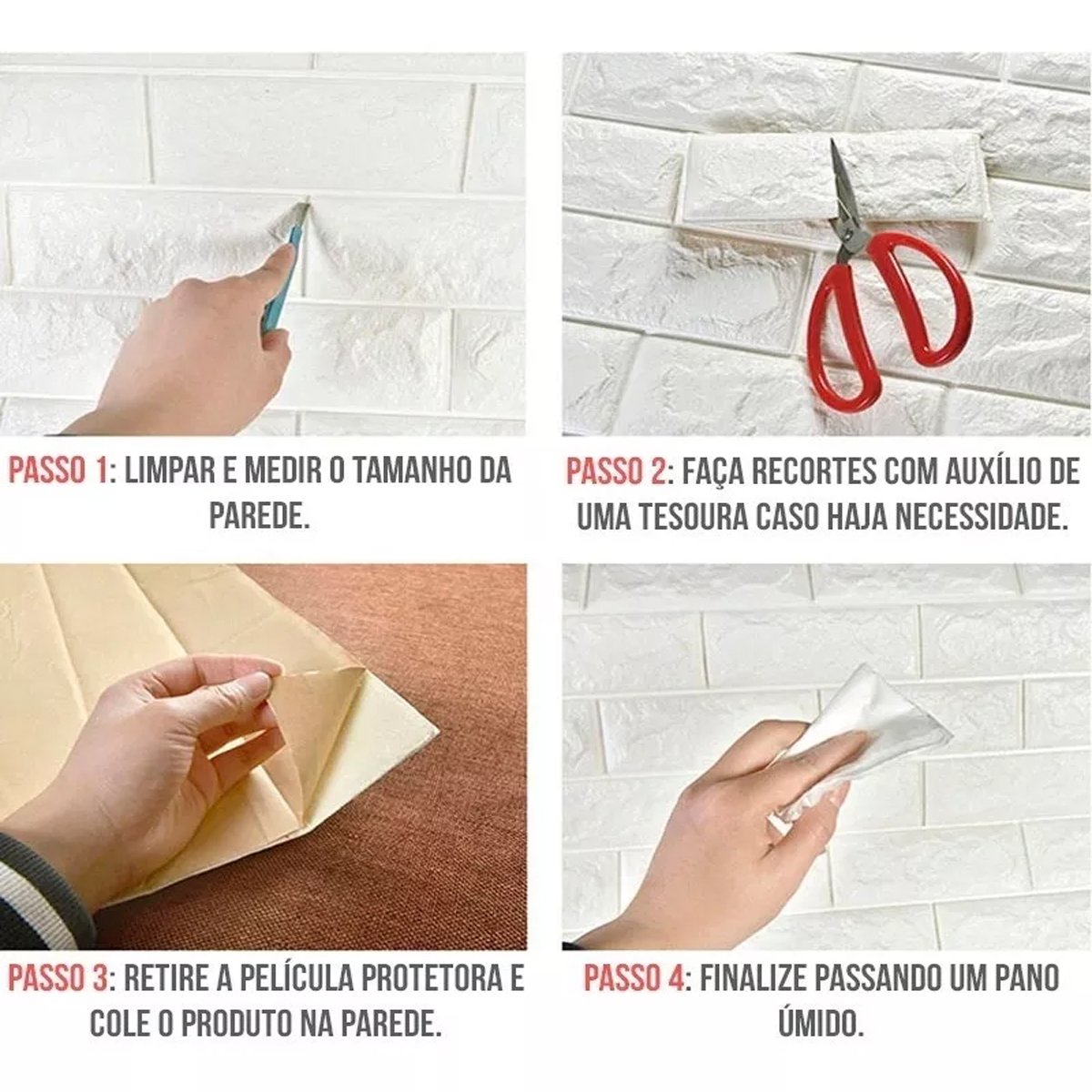 PASSO 1: LIMPAR E MEDIR O TAMANHO DA PAREDE.

PASSO 2: FAÇA RECORTES COM AUXÍLIO DE UMA TESOURA CASO HAJA NECESSIDADE.

PASSO 3: RETIRE A PELÍCULA PROTETORA E COLE O PRODUTO NA PAREDE.

PASSO 4: FINALIZE PASSANDO UM PANO ÚMIDO.