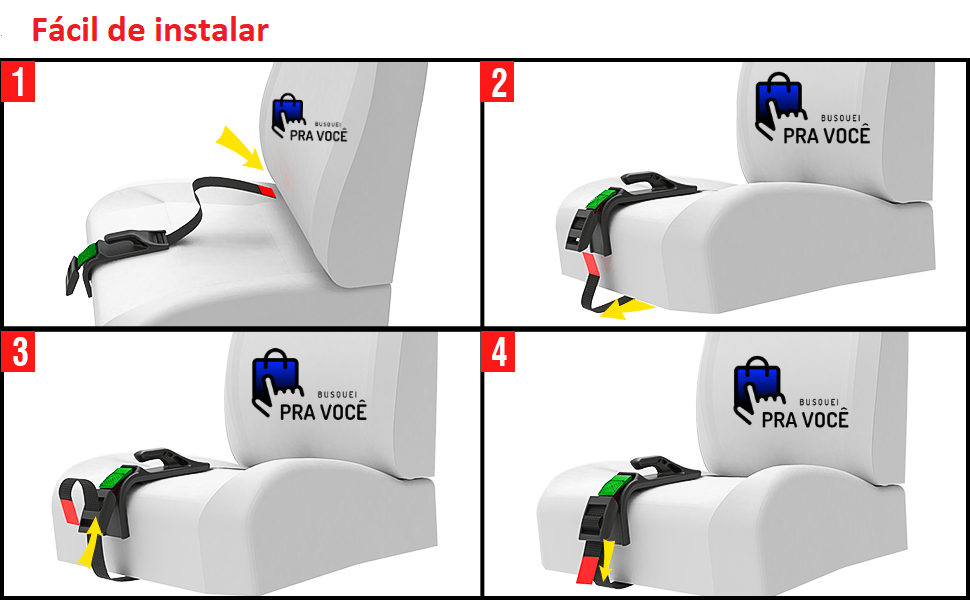 Fácil de instalar

1

BUSQUEI
PRA VOCÊ

2

BUSQUEI
PRA VOCÊ

3

BUSQUEI
PRA VOCÊ

4

BUSQUEI
PRA VOCÊ