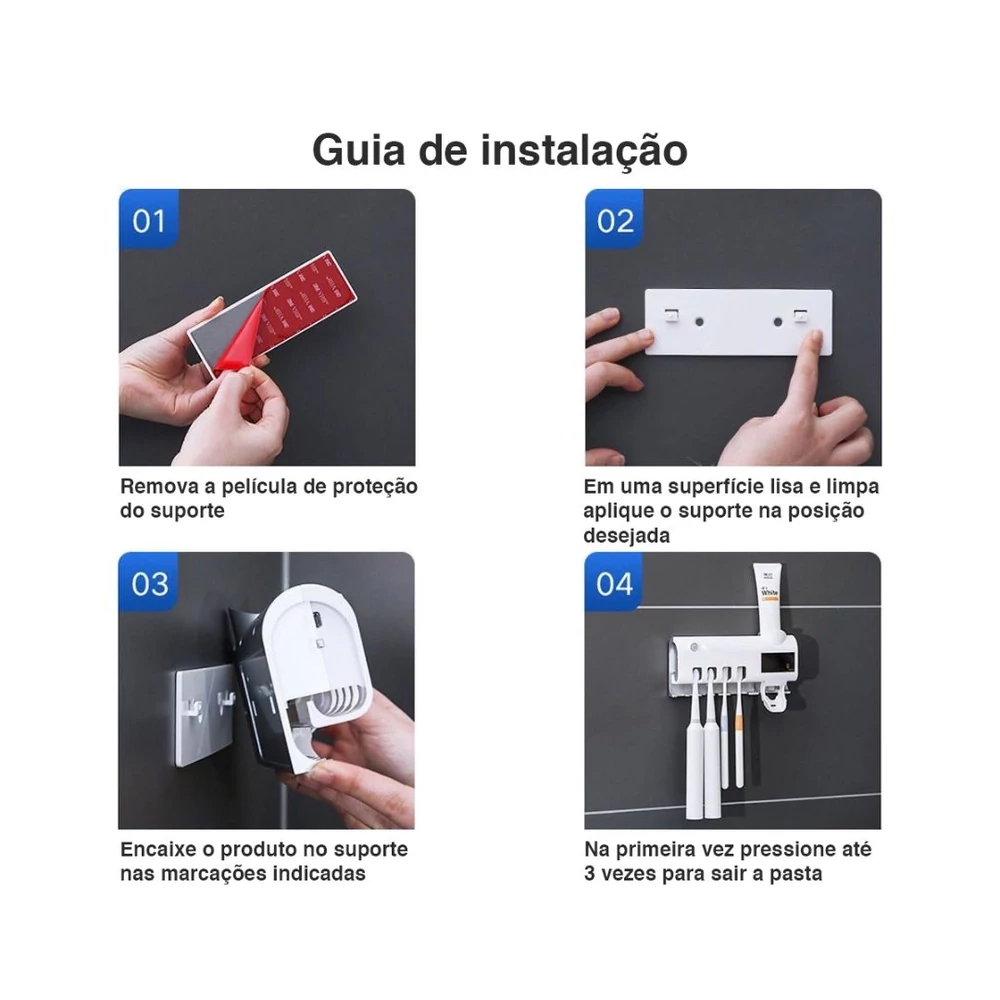 Guia de instalação

01

Remova a película de proteção do suporte

02

Em uma superfície lisa e limpa aplique o suporte na posição desejada

03

Encaixe o produto no suporte nas marcações indicadas

04

White

Na primeira vez pressione até 3 vezes para sair a pasta