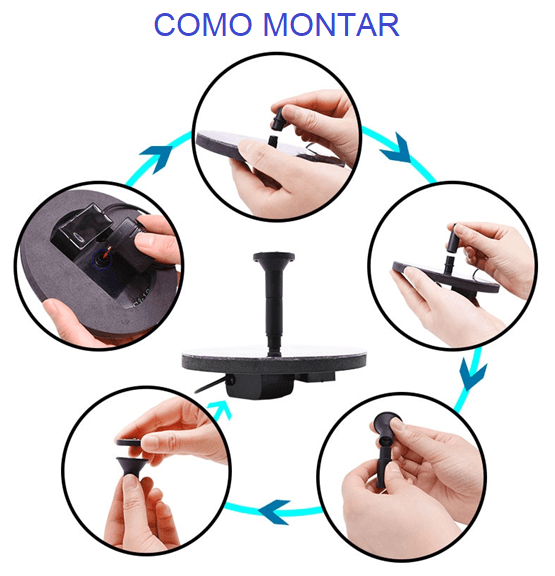 COMO MONTAR