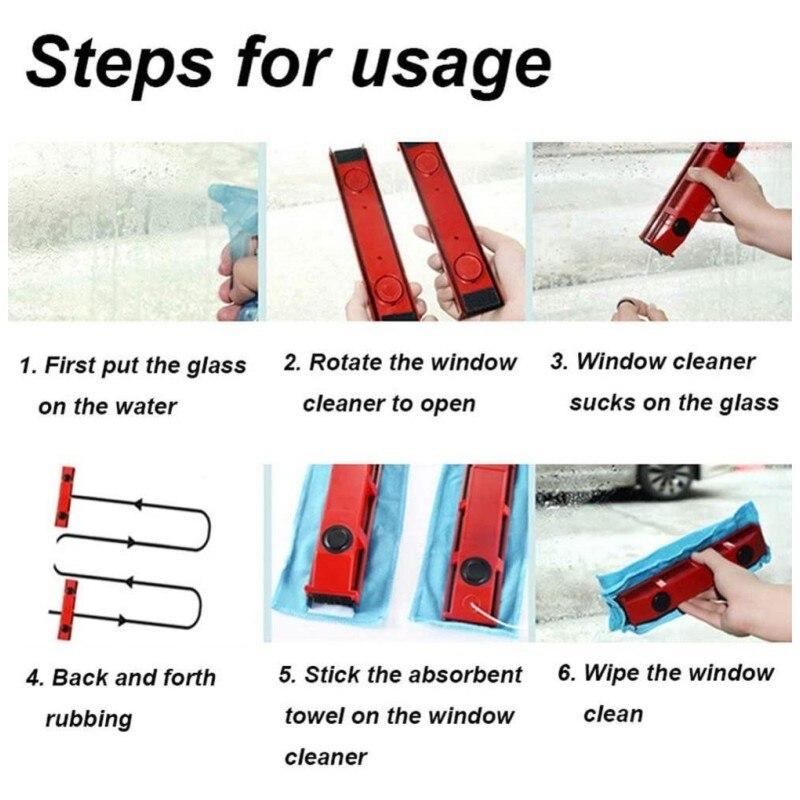 Steps for usage

1. First put the glass on the water

2. Rotate the window cleaner to open

3. Window cleaner sucks on the glass

4. Back and forth rubbing

5. Stick the absorbent towel on the window cleaner

6. Wipe the window clean