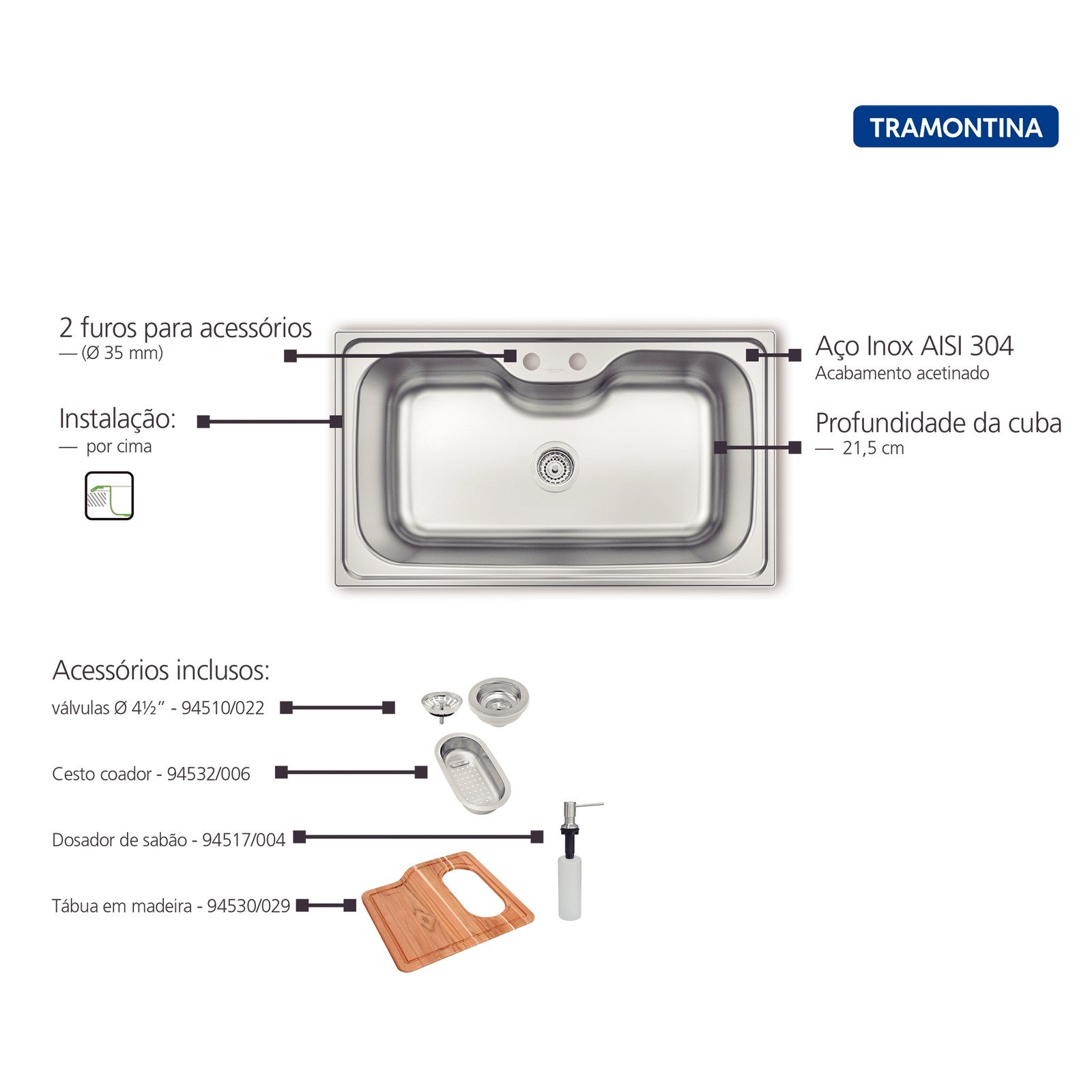 TRAMONTINA

2 furos para acessórios
— (Ø 35 mm)

Instalação:
— por cima

Aço Inox AISI 304
Acabamento acetinado

Profundidade da cuba
— 21,5 cm

Acessórios inclusos:
válvulas Ø 4½" - 94510/022
Cesto coador - 94532/006
Dosador de sabão - 94517/004
Tábua em madeira - 94530/029