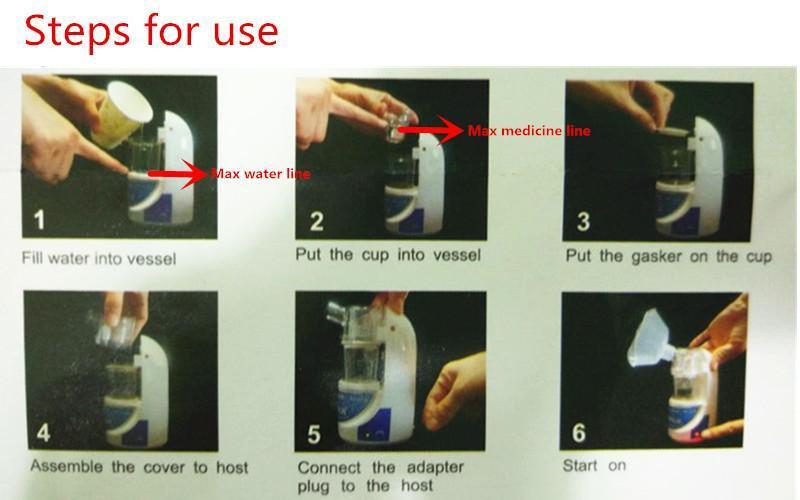 Steps for use

Max water line
1
Fill water into vessel

Max medicine line
2
Put the cup into vessel

3
Put the gasker on the cup

4
Assemble the cover to host

5
Connect the adapter plug to the host

6
Start on