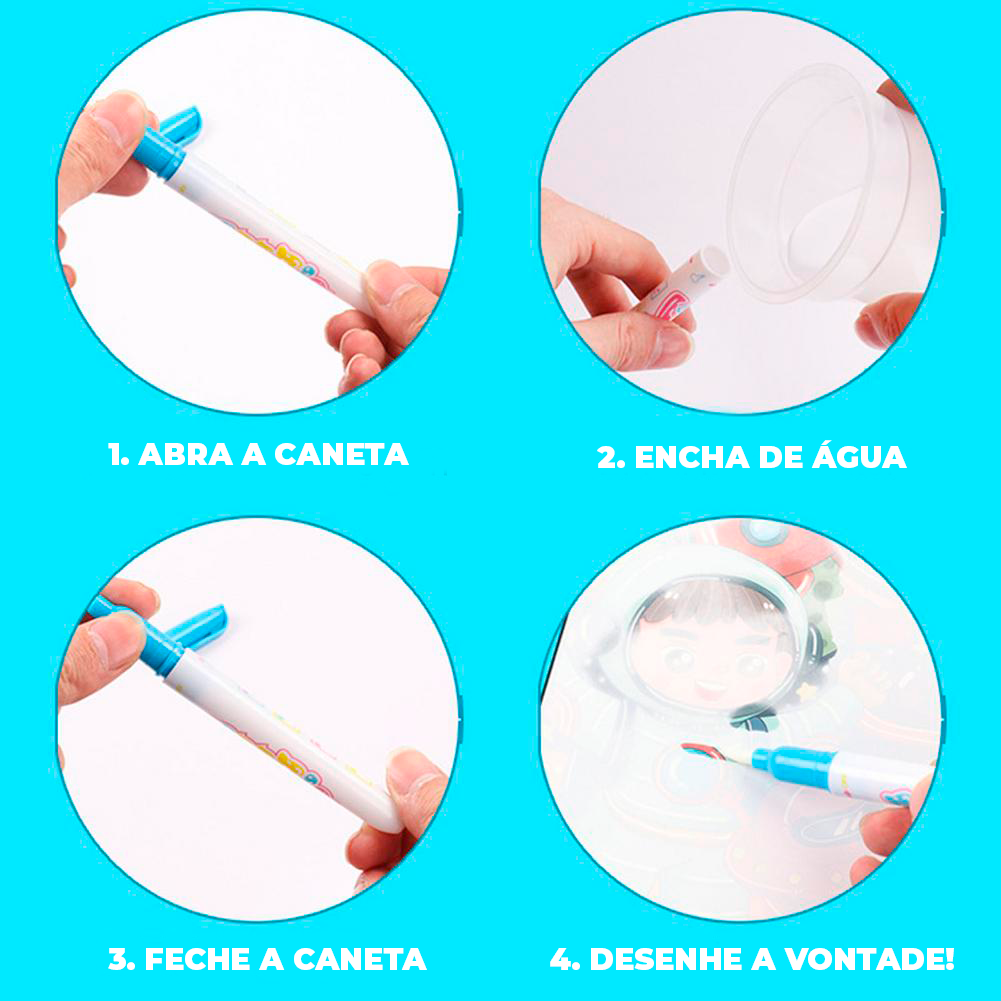 1. ABRA A CANETA

2. ENCHA DE ÁGUA

3. FECHE A CANETA

4. DESENHE A VONTADE!