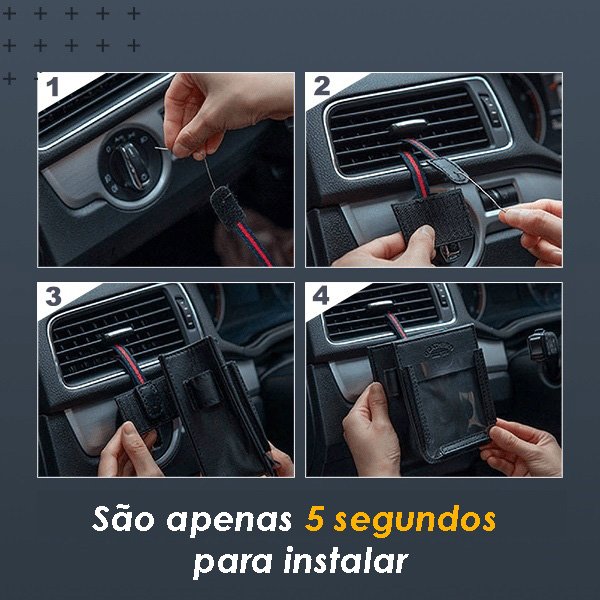 1

2

3

4

São apenas 5 segundos para instalar