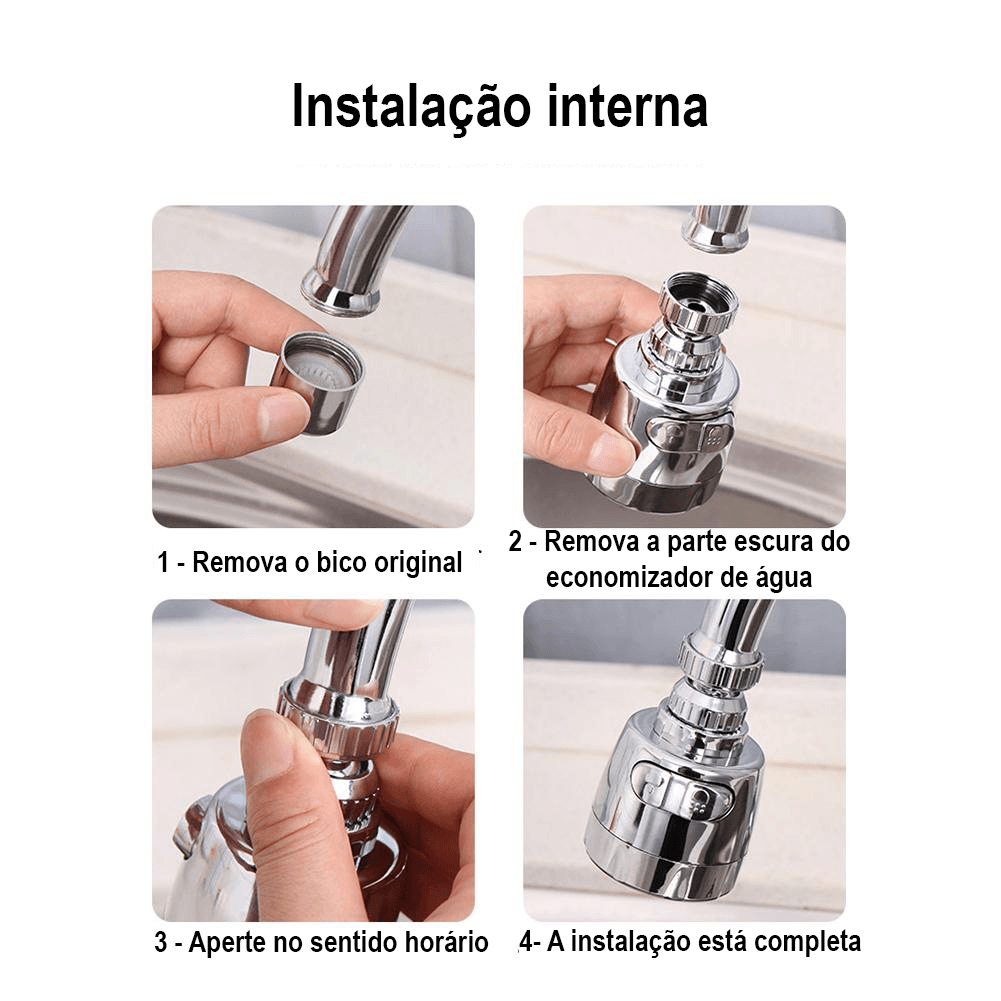 Instalação interna

1 - Remova o bico original

2 - Remova a parte escura do economizador de água

3 - Aperte no sentido horário

4- A instalação está completa