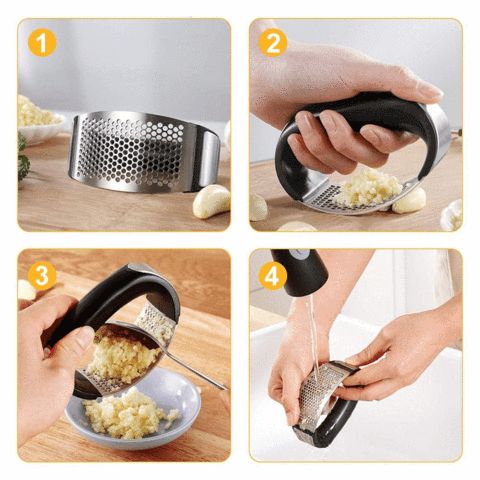 1

2

3

4