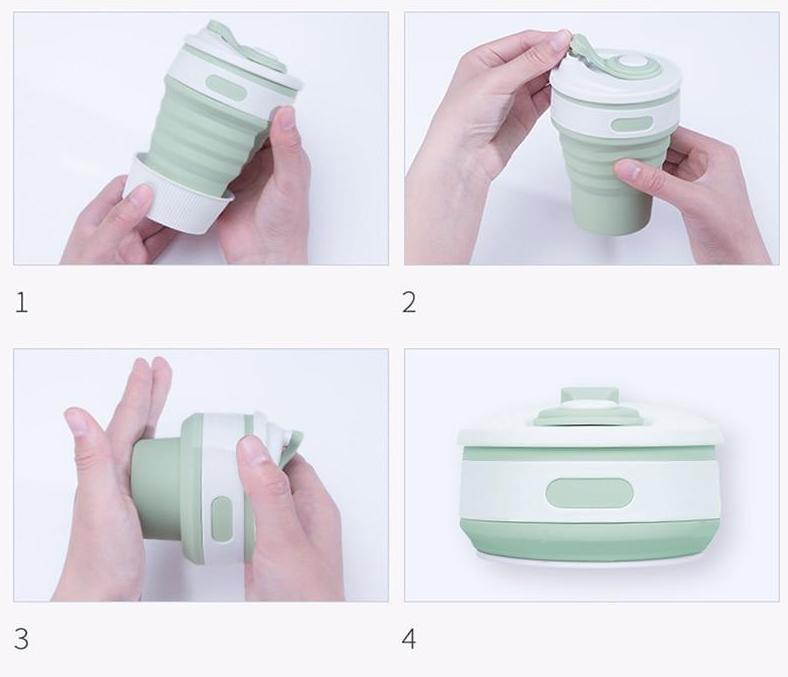 1

2

3

4