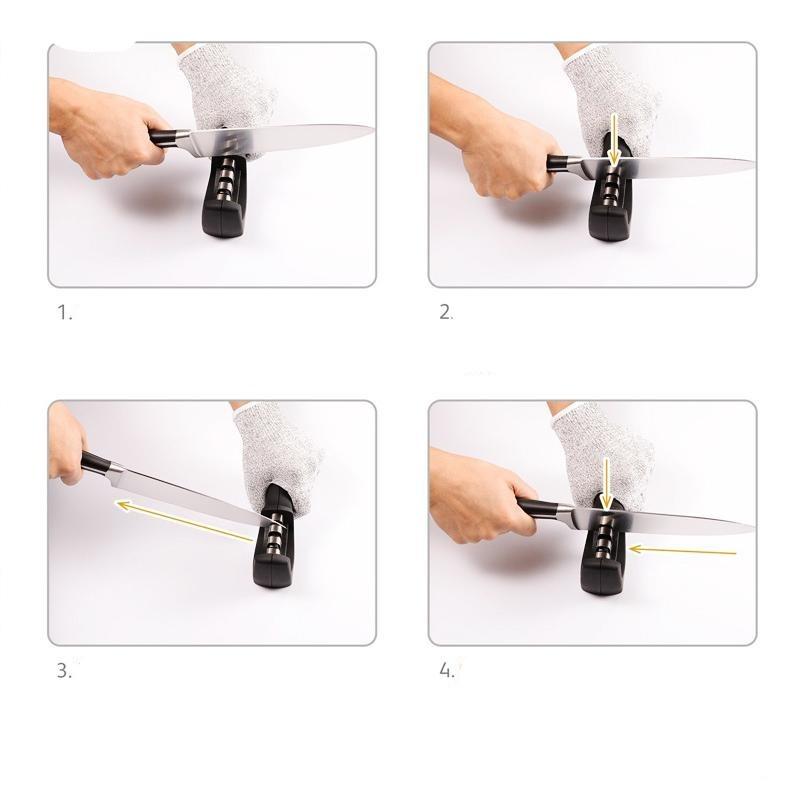 1.

2.

3.

4.