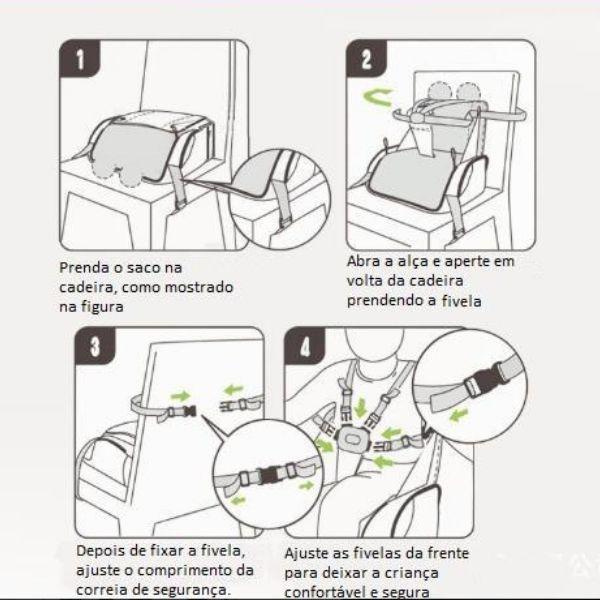 1

Prenda o saco na cadeira, como mostrado na figura

2

Abra a alça e aperte em volta da cadeira prendendo a fivela

3

Depois de fixar a fivela, ajuste o comprimento da correia de segurança.

4

Ajuste as fivelas da frente para deixar a criança confortável e segura