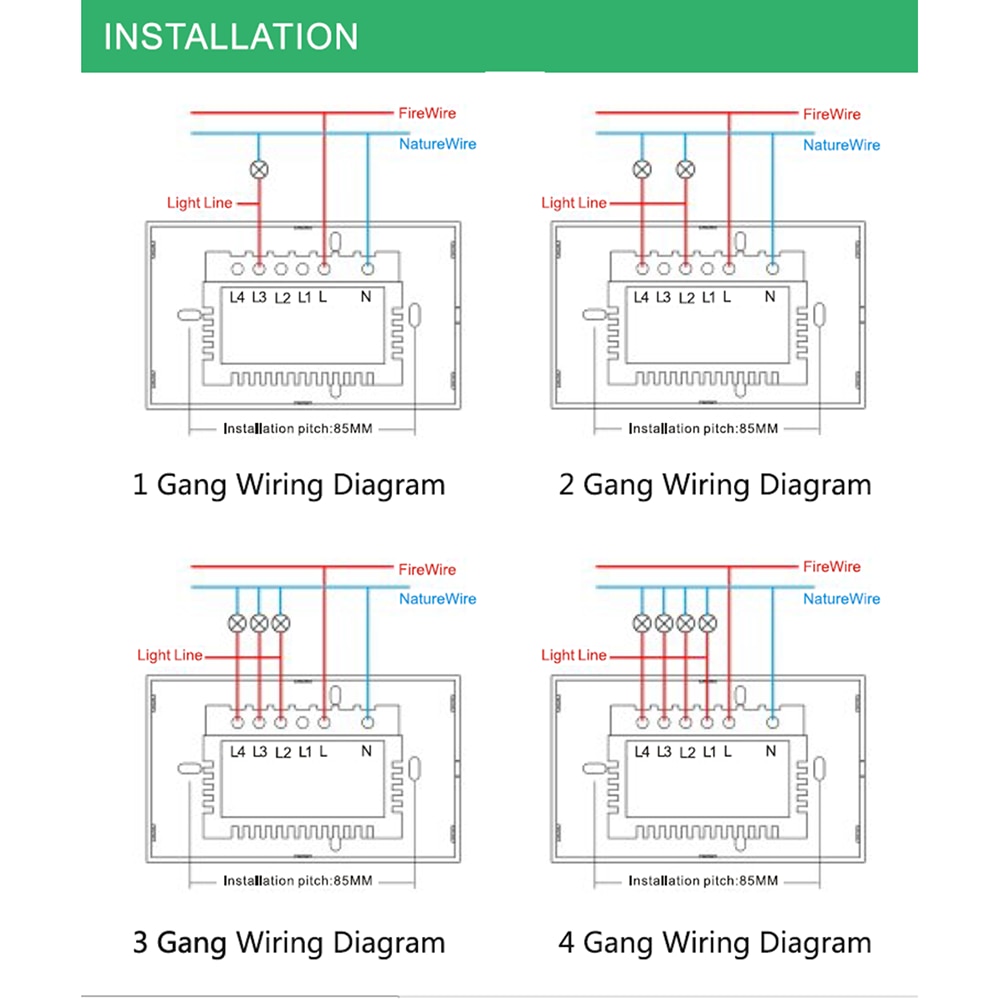 INSTALLATION

FireWire
NatureWire
Light Line
L4 L3 L2 L1 L N
Installation pitch:85MM

1 Gang Wiring Diagram

FireWire
NatureWire
Light Line
L4 L3 L2 L1 L N
Installation pitch:85MM

2 Gang Wiring Diagram

FireWire
NatureWire
Light Line
L4 L3 L2 L1 L N
Installation pitch:85MM

3 Gang Wiring Diagram

FireWire
NatureWire
Light Line
L4 L3 L2 L1 L N
Installation pitch:85MM

4 Gang Wiring Diagram