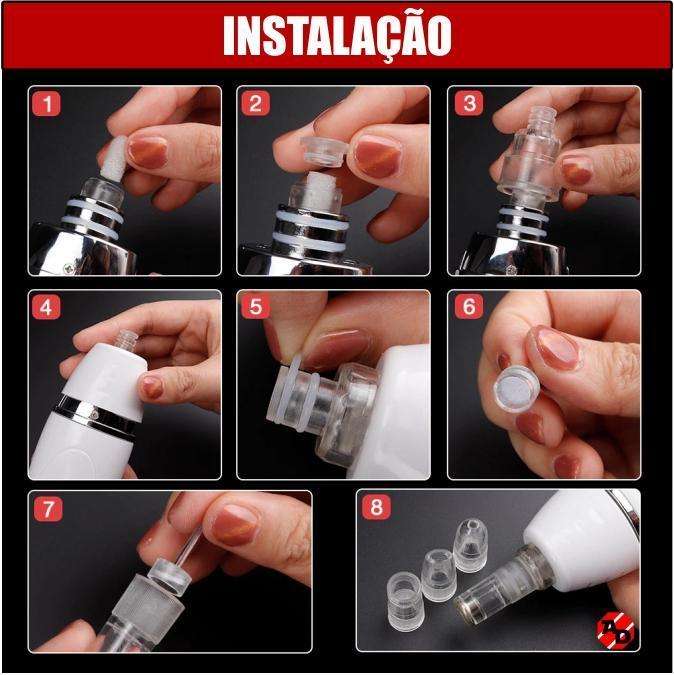 INSTALAÇÃO

1

2

3

4

5

6

7

8

AD