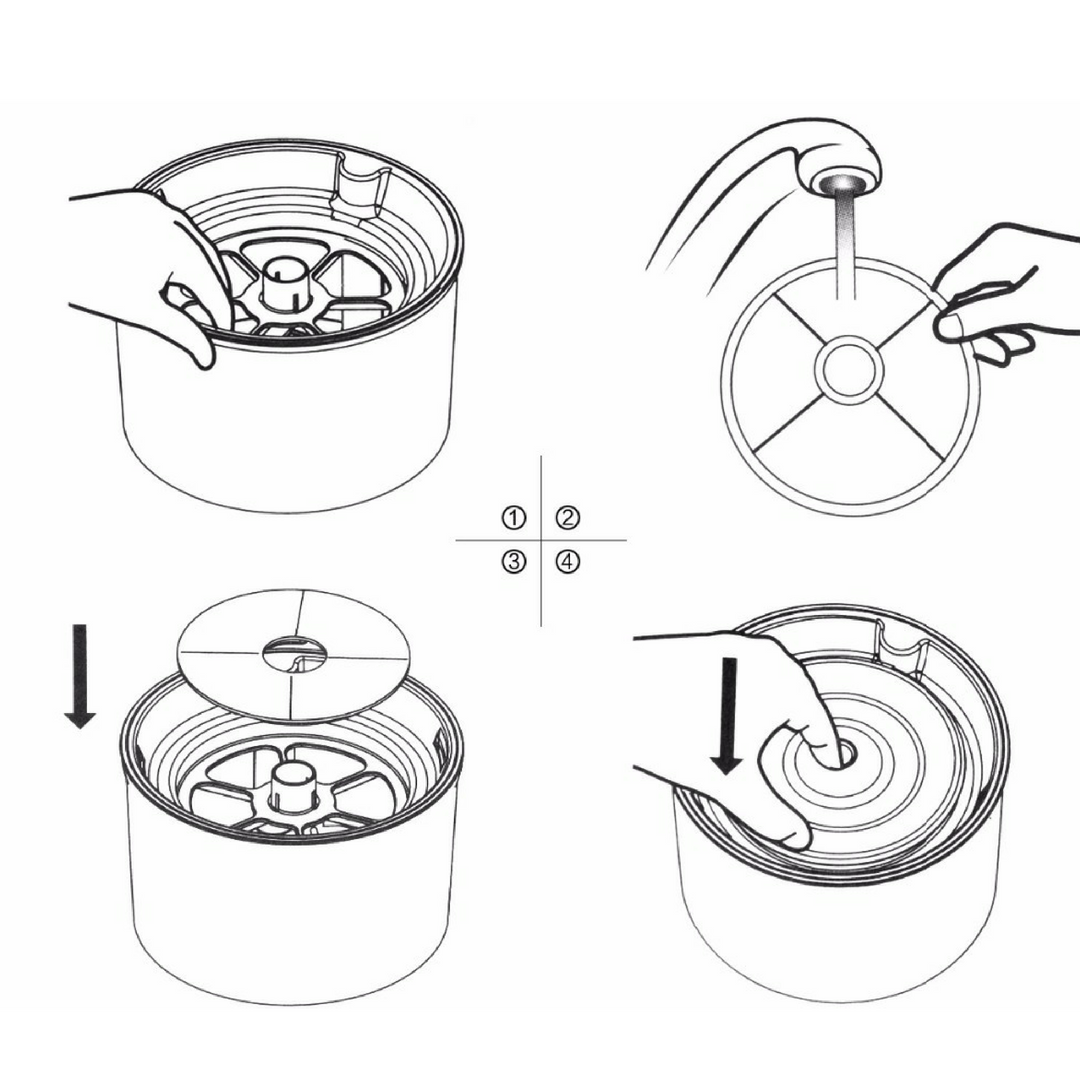 ① ②
③ ④