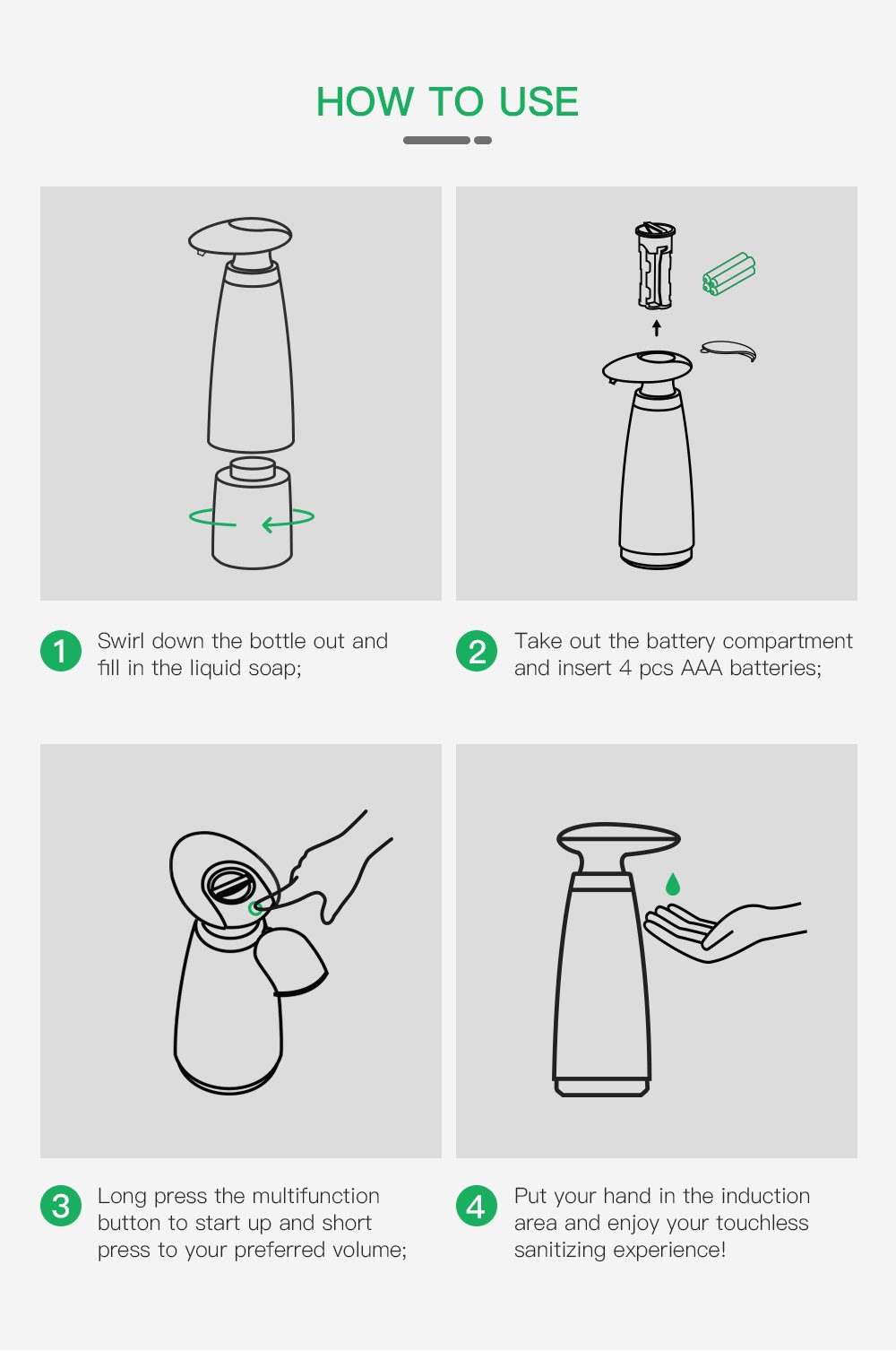 HOW TO USE

1 Swirl down the bottle out and fill in the liquid soap;

2 Take out the battery compartment and insert 4 pcs AAA batteries;

3 Long press the multifunction button to start up and short press to your preferred volume;

4 Put your hand in the induction area and enjoy your touchless sanitizing experience!