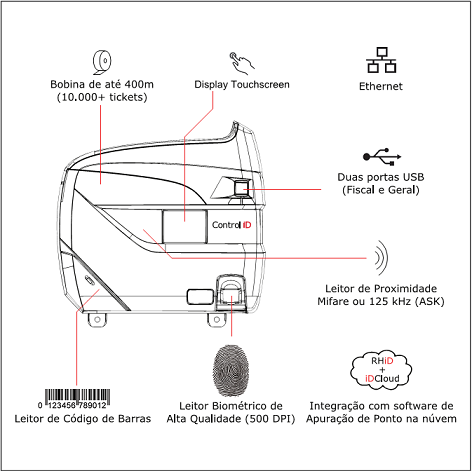 Bobina de até 400m
(10.000+ tickets)

Display Touchscreen

Ethernet

Duas portas USB
(Fiscal e Geral)

Control iD

Leitor de Proximidade
Mifare ou 125 kHz (ASK)

RHiD
+
iDCloud

0 123456 789012
Leitor de Código de Barras

Leitor Biométrico de
Alta Qualidade (500 DPI)

Integração com software de
Apuração de Ponto na núvem