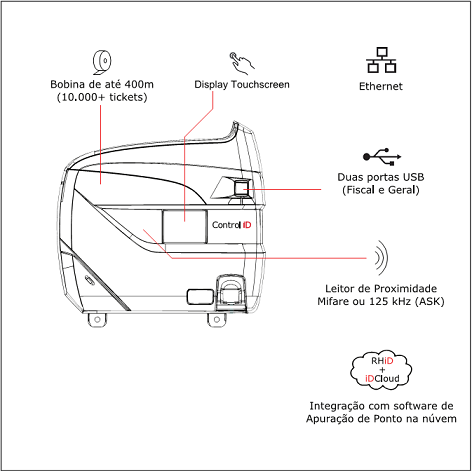 Bobina de até 400m
(10.000+ tickets)

Display Touchscreen

Ethernet

Duas portas USB
(Fiscal e Geral)

Control iD

Leitor de Proximidade
Mifare ou 125 kHz (ASK)

RHiD
+
iDCloud

Integração com software de Apuração de Ponto na núvem