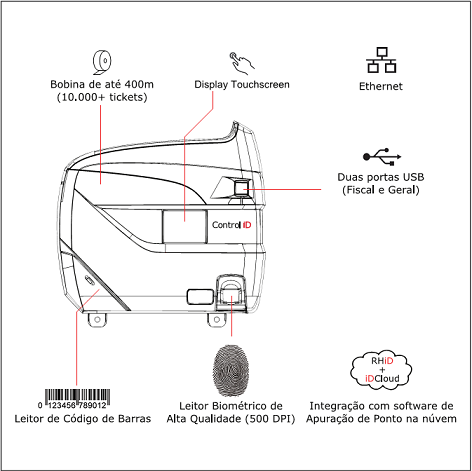 Bobina de até 400m
(10.000+ tickets)

Display Touchscreen

Ethernet

Duas portas USB
(Fiscal e Geral)

Control iD

0 123456 789012
Leitor de Código de Barras

Leitor Biométrico de
Alta Qualidade (500 DPI)

RHiD
+
iDCloud

Integração com software de
Apuração de Ponto na núvem