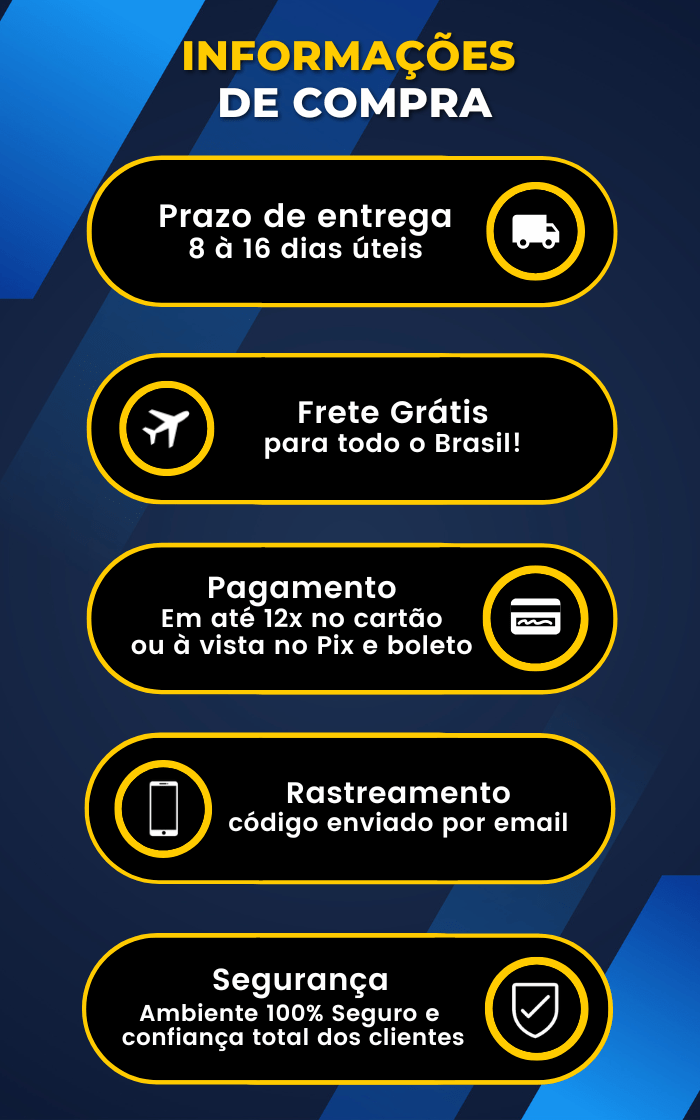 INFORMAÇÕES
DE COMPRA

Prazo de entrega
8 à 16 dias úteis

Frete Grátis
para todo o Brasil!

Pagamento
Em até 12x no cartão
ou à vista no Pix e boleto

Rastreamento
código enviado por email

Segurança
Ambiente 100% Seguro e
confiança total dos clientes