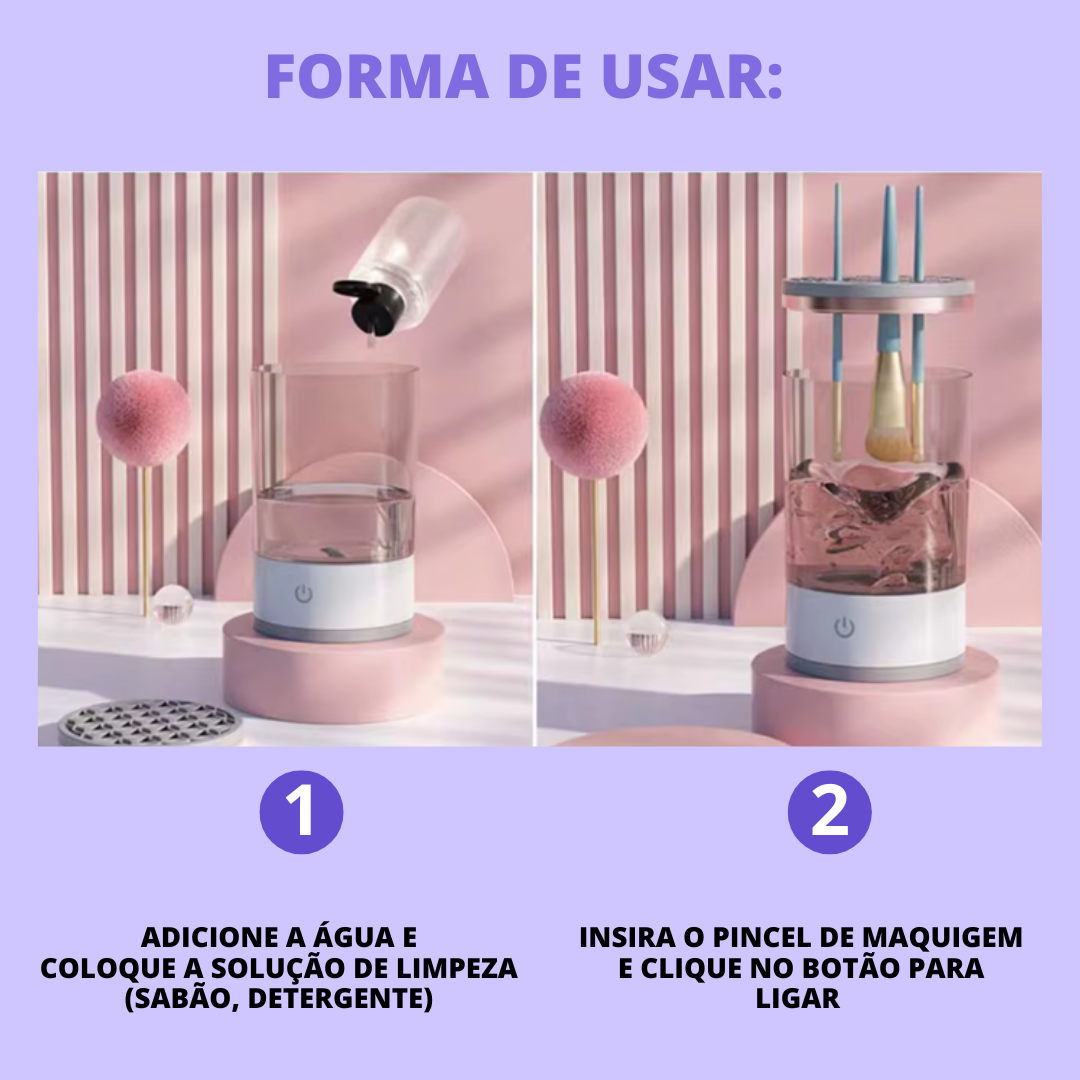 FORMA DE USAR:

1

ADICIONE A ÁGUA E COLOQUE A SOLUÇÃO DE LIMPEZA (SABÃO, DETERGENTE)

2

INSIRA O PINCEL DE MAQUIGEM E CLIQUE NO BOTÃO PARA LIGAR