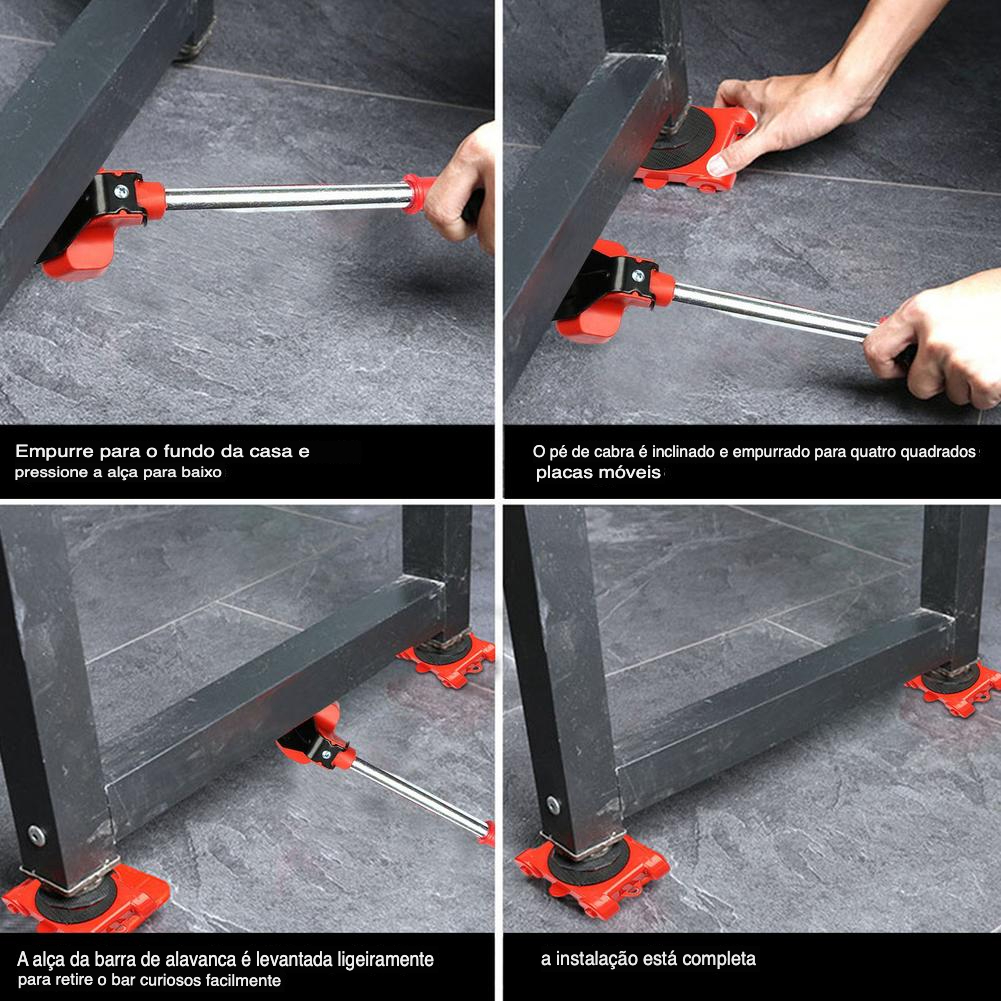 Empurre para o fundo da casa e
pressione a alça para baixo

O pé de cabra é inclinado e empurrado para quatro quadrados
placas móveis

A alça da barra de alavanca é levantada ligeiramente
para retire o bar curiosos facilmente

a instalação está completa