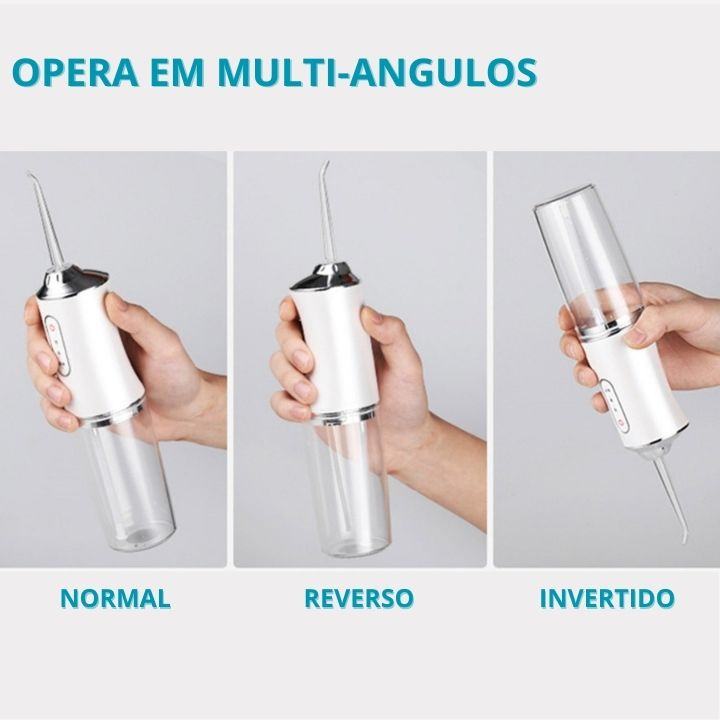 OPERA EM MULTI-ANGULOS

NORMAL

REVERSO

INVERTIDO