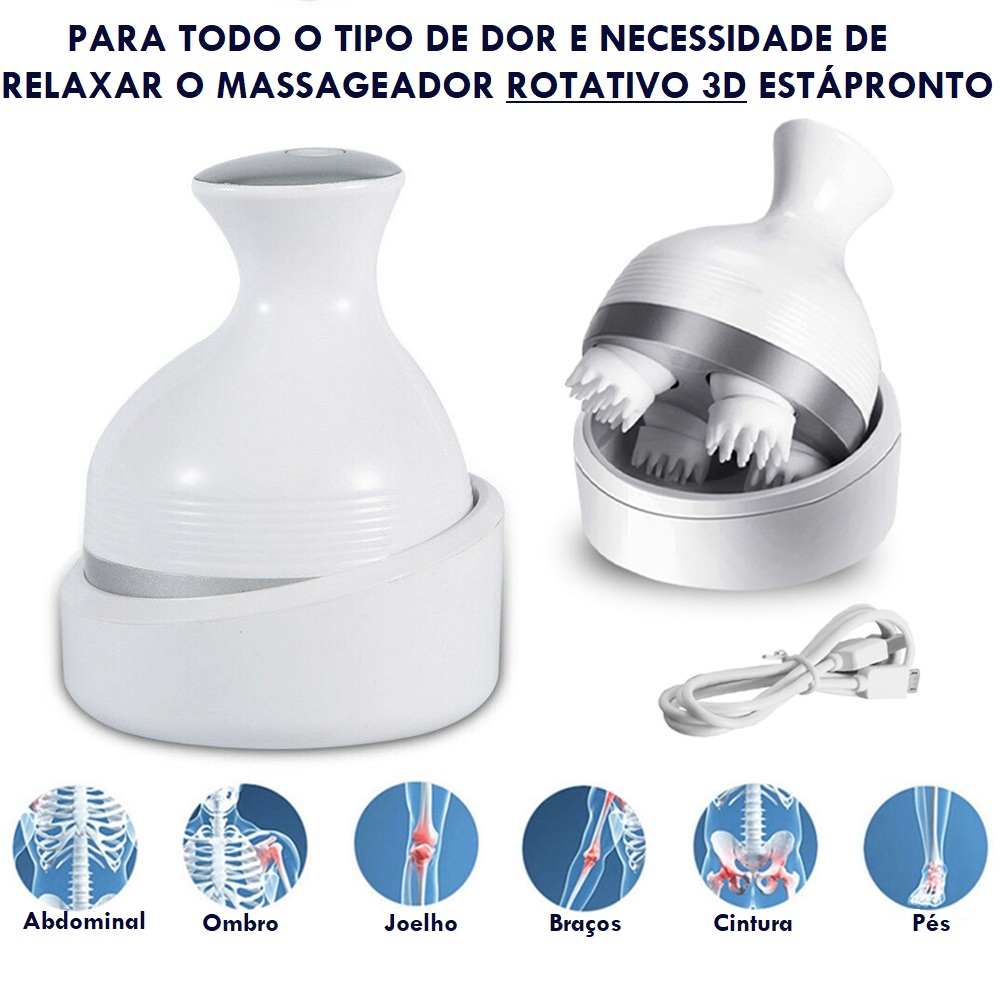 PARA TODO O TIPO DE DOR E NECESSIDADE DE RELAXAR O MASSAGEADOR ROTATIVO 3D ESTÁPRONTO

Abdominal
Ombro
Joelho
Braços
Cintura
Pés