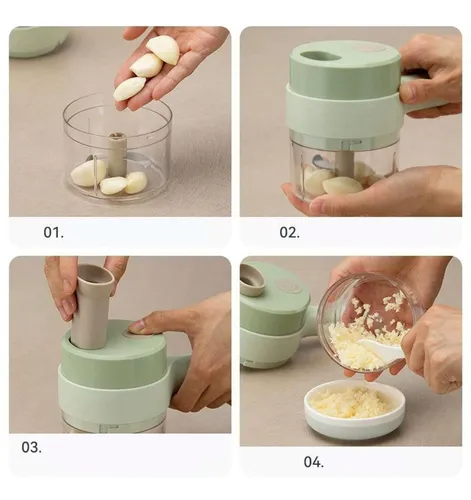 01.

02.

03.

04.