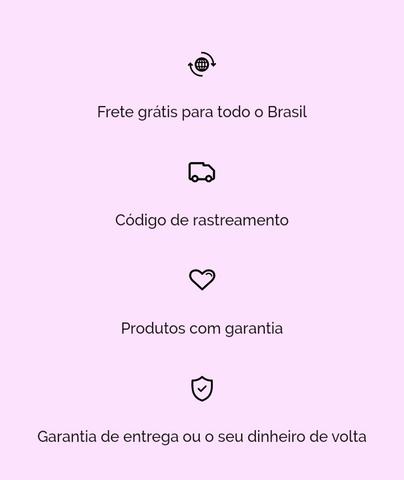 Frete grátis para todo o Brasil

Código de rastreamento

Produtos com garantia

Garantia de entrega ou o seu dinheiro de volta