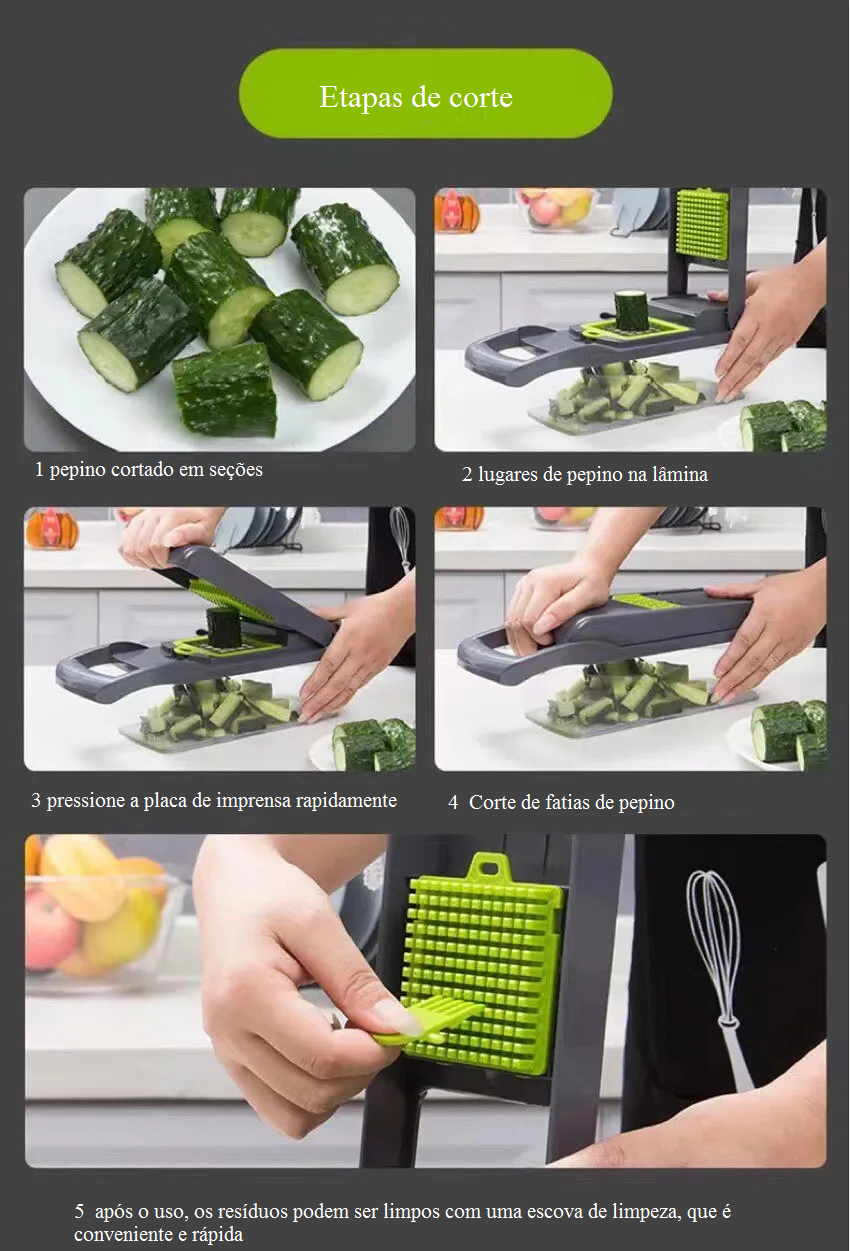 Etapas de corte

1 pepino cortado em seções

2 lugares de pepino na lâmina

3 pressione a placa de imprensa rapidamente

4 Corte de fatias de pepino

5 após o uso, os resíduos podem ser limpos com uma escova de limpeza, que é conveniente e rápida