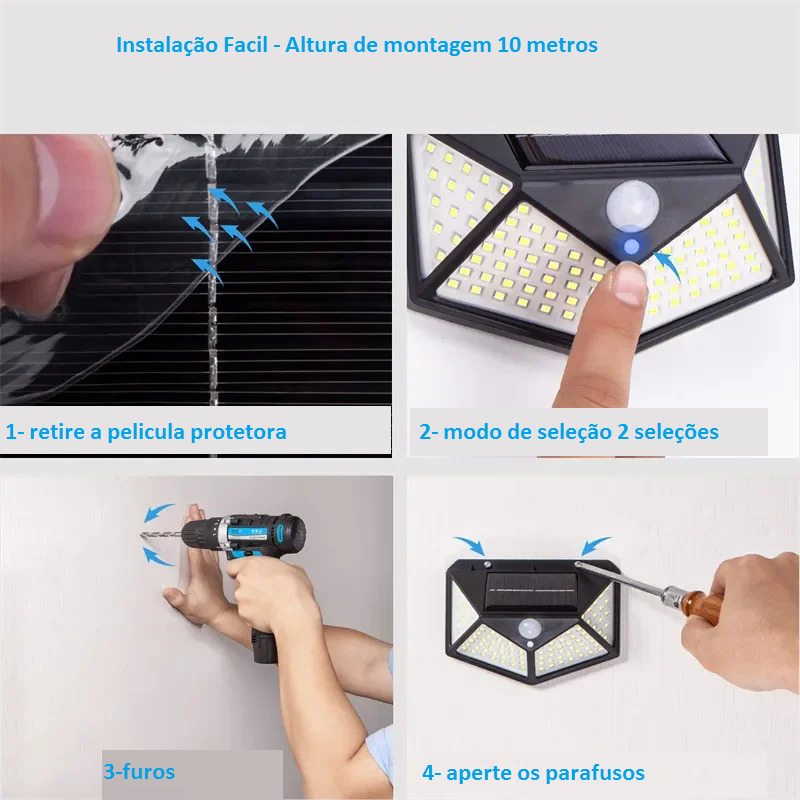 Instalação Facil - Altura de montagem 10 metros

1- retire a pelicula protetora

2- modo de seleção 2 seleções

3-furos

4- aperte os parafusos