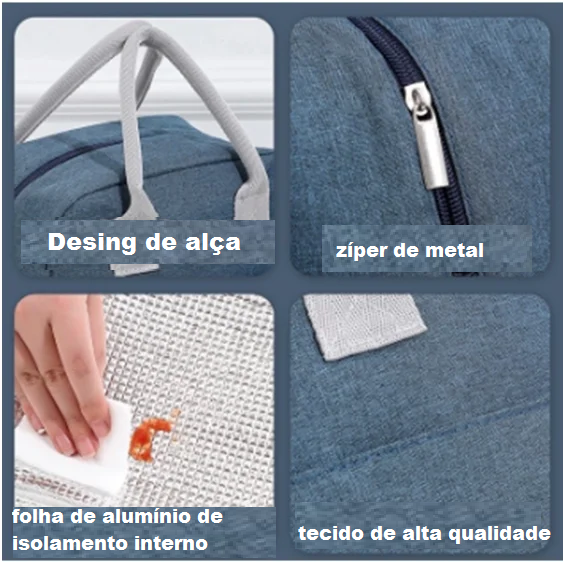 Desing de alça

zíper de metal

folha de alumínio de isolamento interno

tecido de alta qualidade