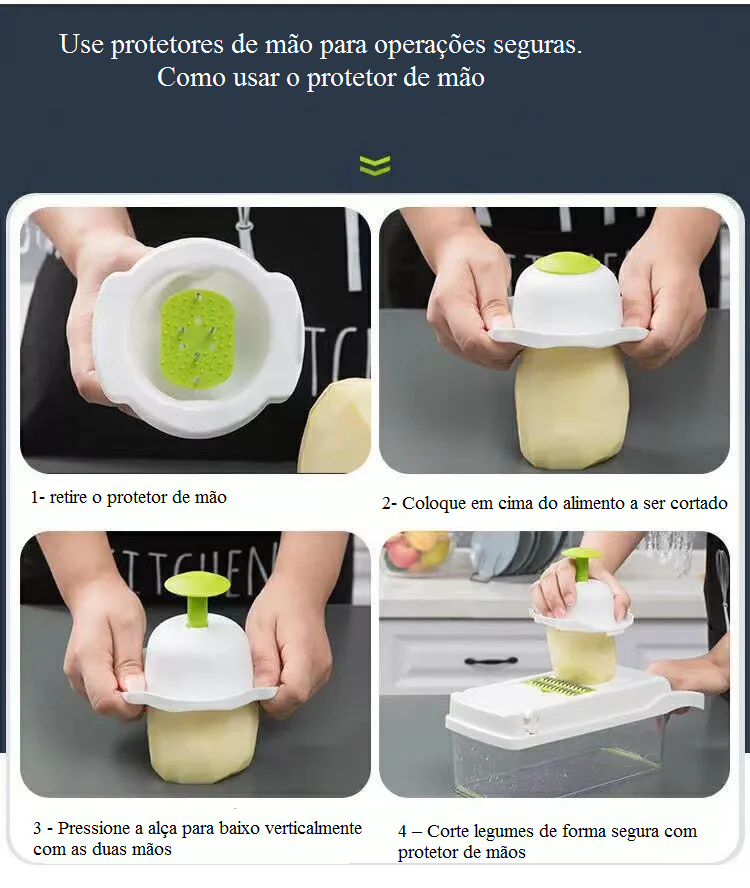 Use protetores de mão para operações seguras.
Como usar o protetor de mão

1- retire o protetor de mão

2- Coloque em cima do alimento a ser cortado

3 - Pressione a alça para baixo verticalmente com as duas mãos

4 – Corte legumes de forma segura com protetor de mãos