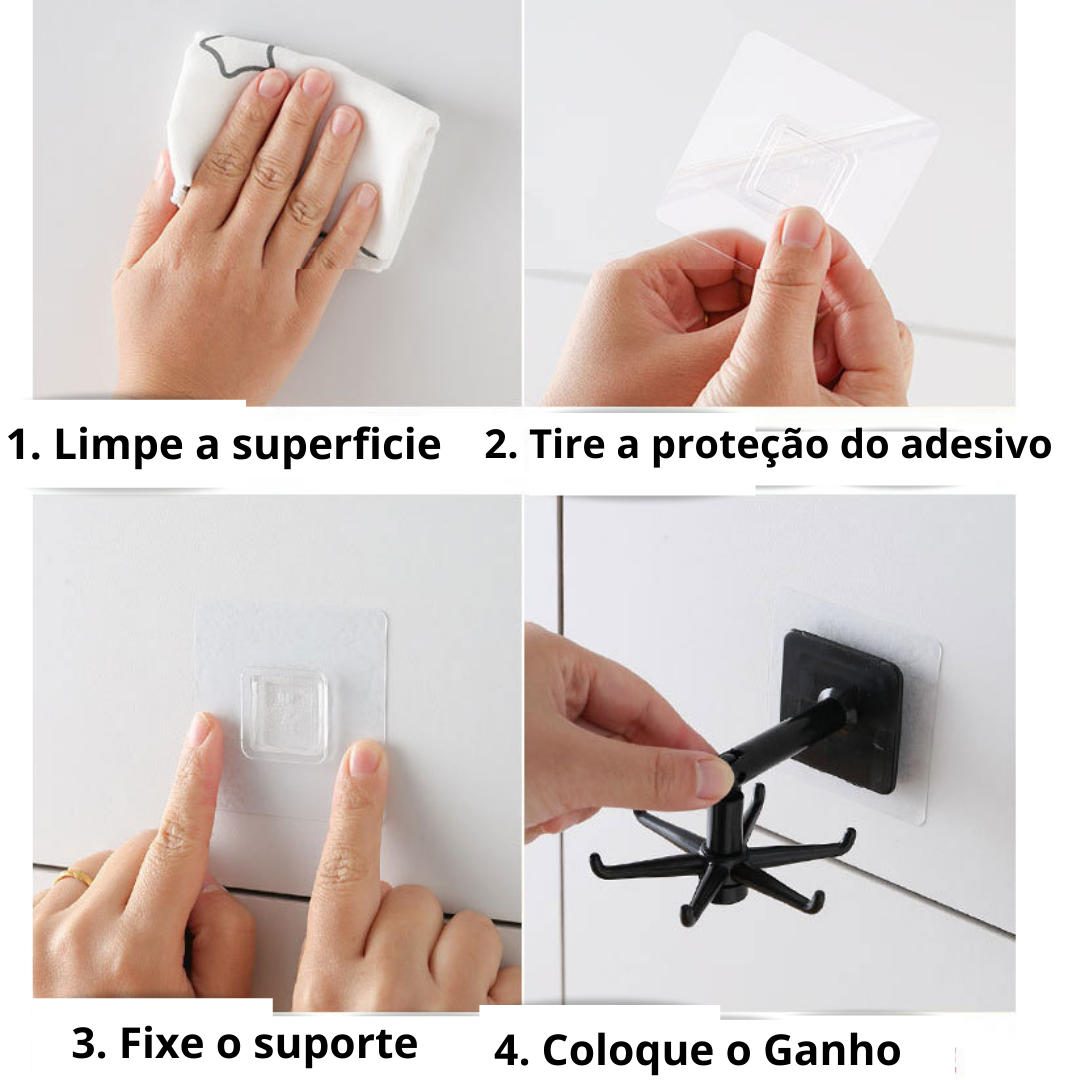 1. Limpe a superficie

2. Tire a proteção do adesivo

3. Fixe o suporte

4. Coloque o Ganho