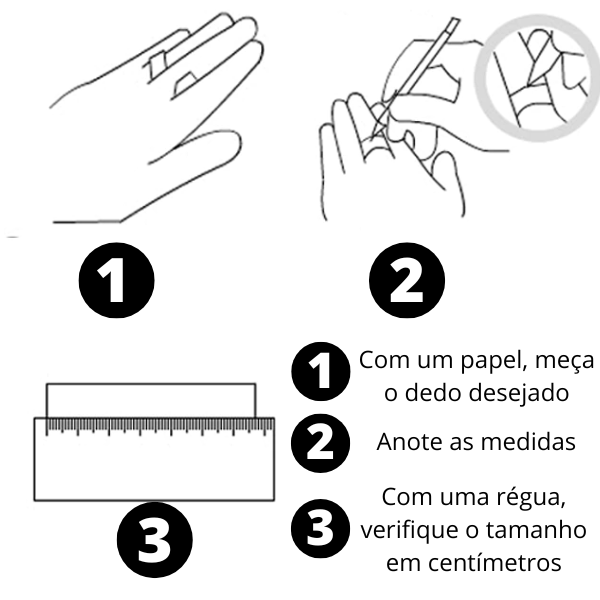 1

2

3

1 Com um papel, meça o dedo desejado

2 Anote as medidas

3 Com uma régua, verifique o tamanho em centímetros