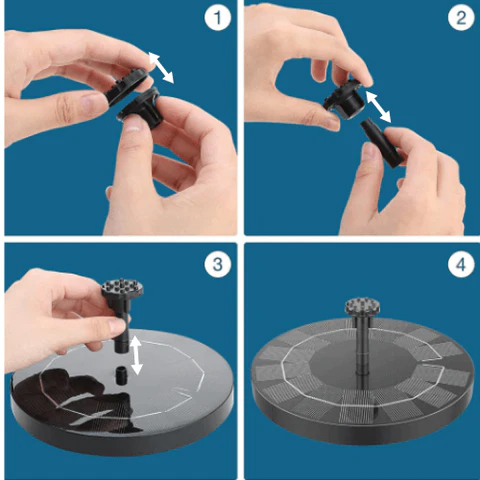 1

2

3

4