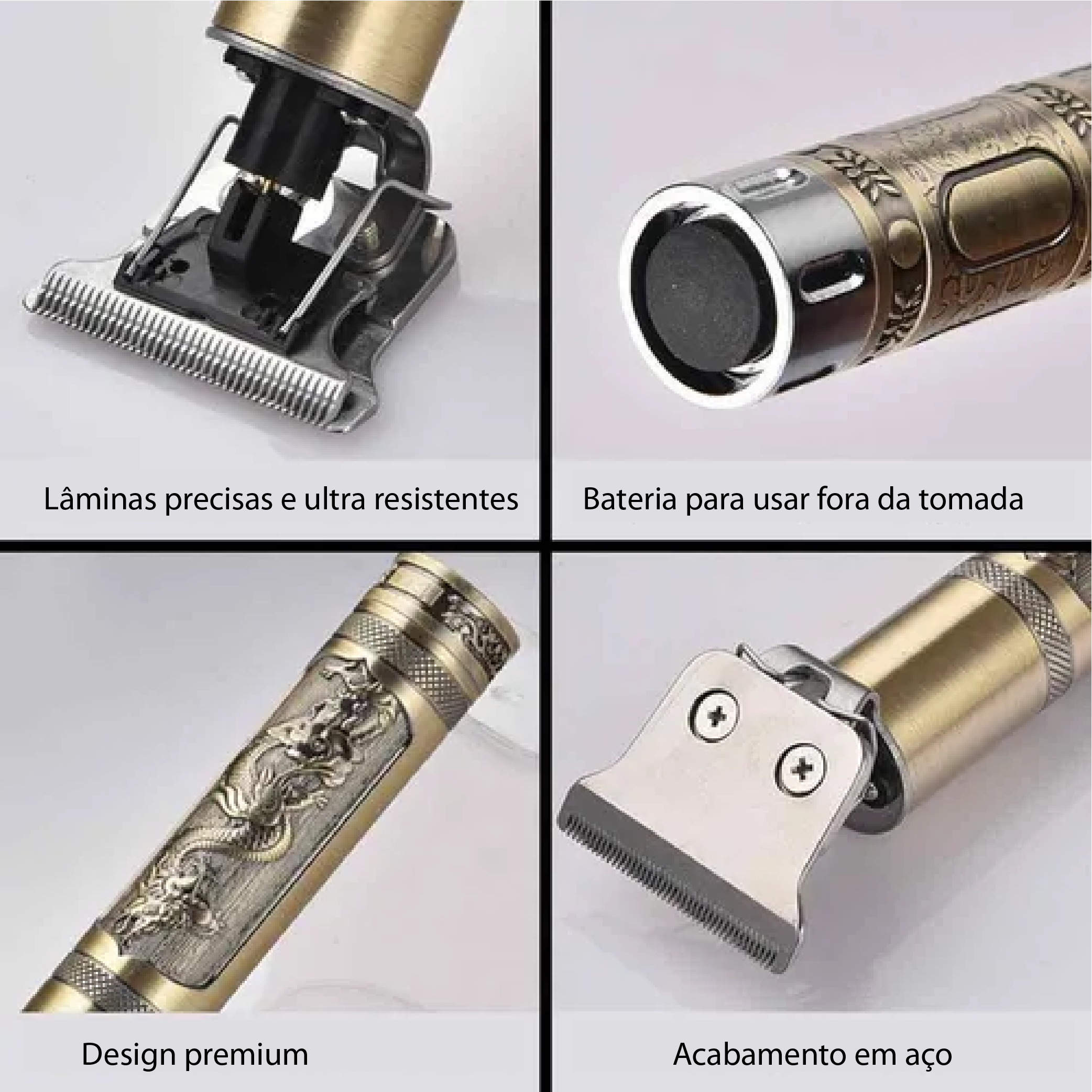 Lâminas precisas e ultra resistentes

Bateria para usar fora da tomada

Design premium

Acabamento em aço