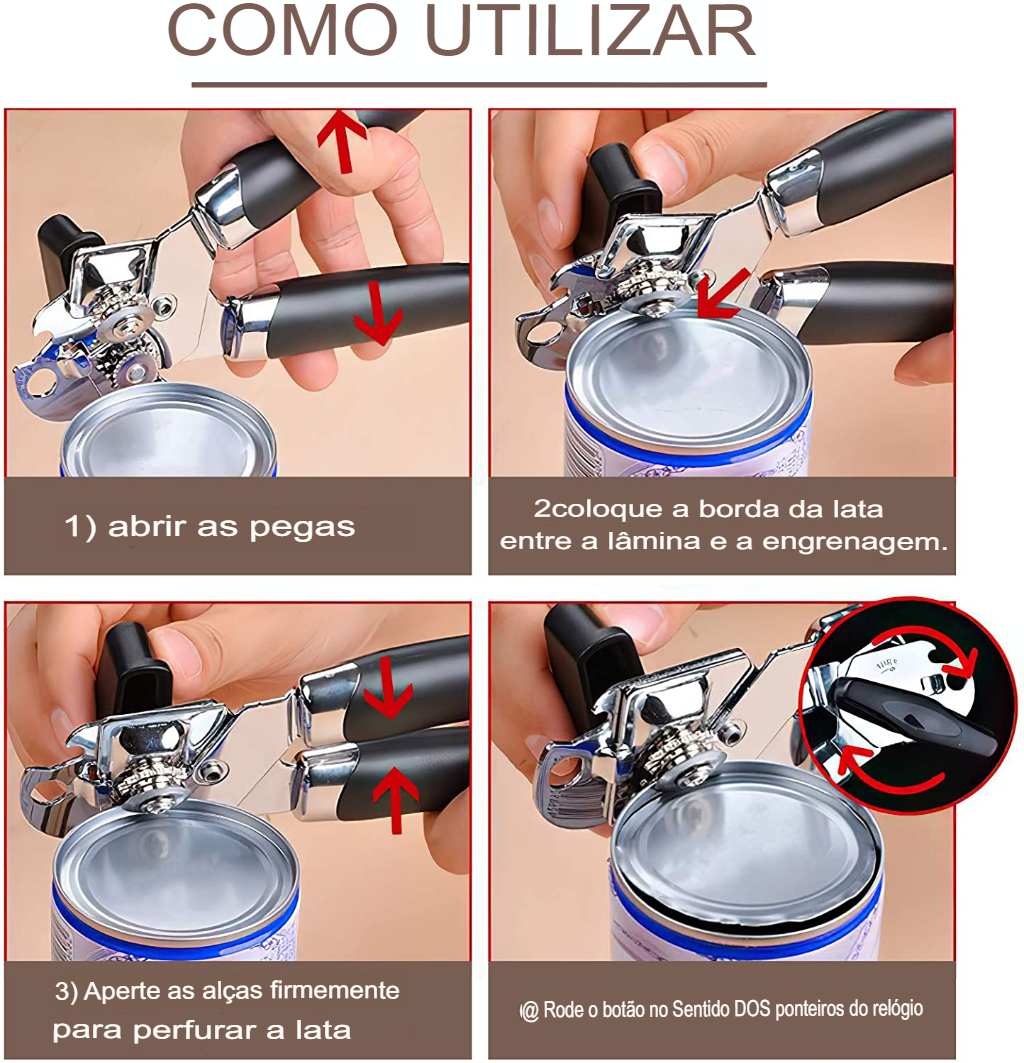 COMO UTILIZAR

1) abrir as pegas

2coloque a borda da lata entre a lâmina e a engrenagem.

3) Aperte as alças firmemente para perfurar a lata

(@ Rode o botão no Sentido DOS ponteiros do relógio