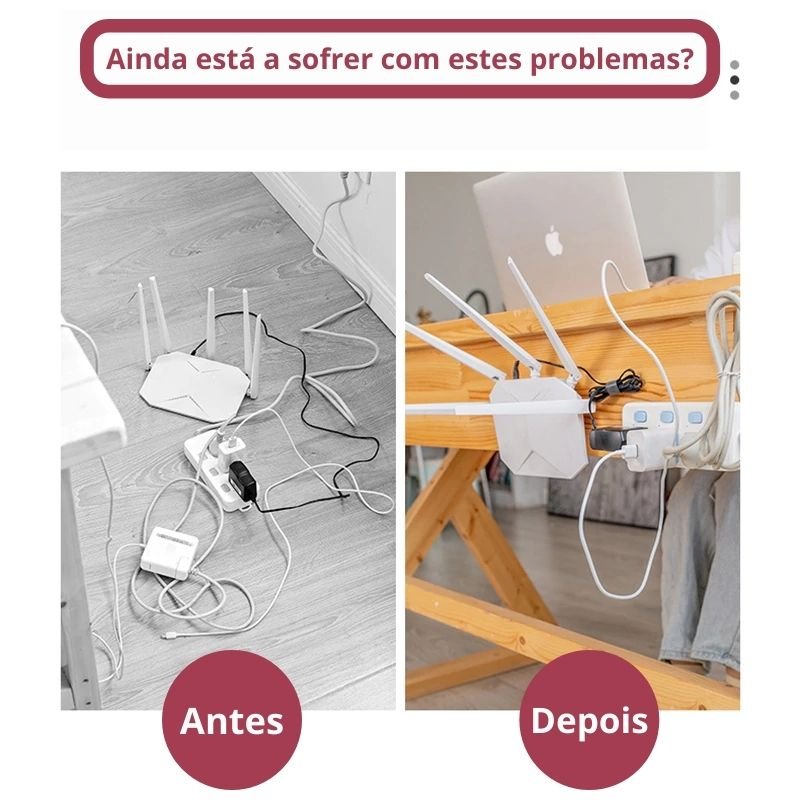 Ainda está a sofrer com estes problemas?

Antes

Depois