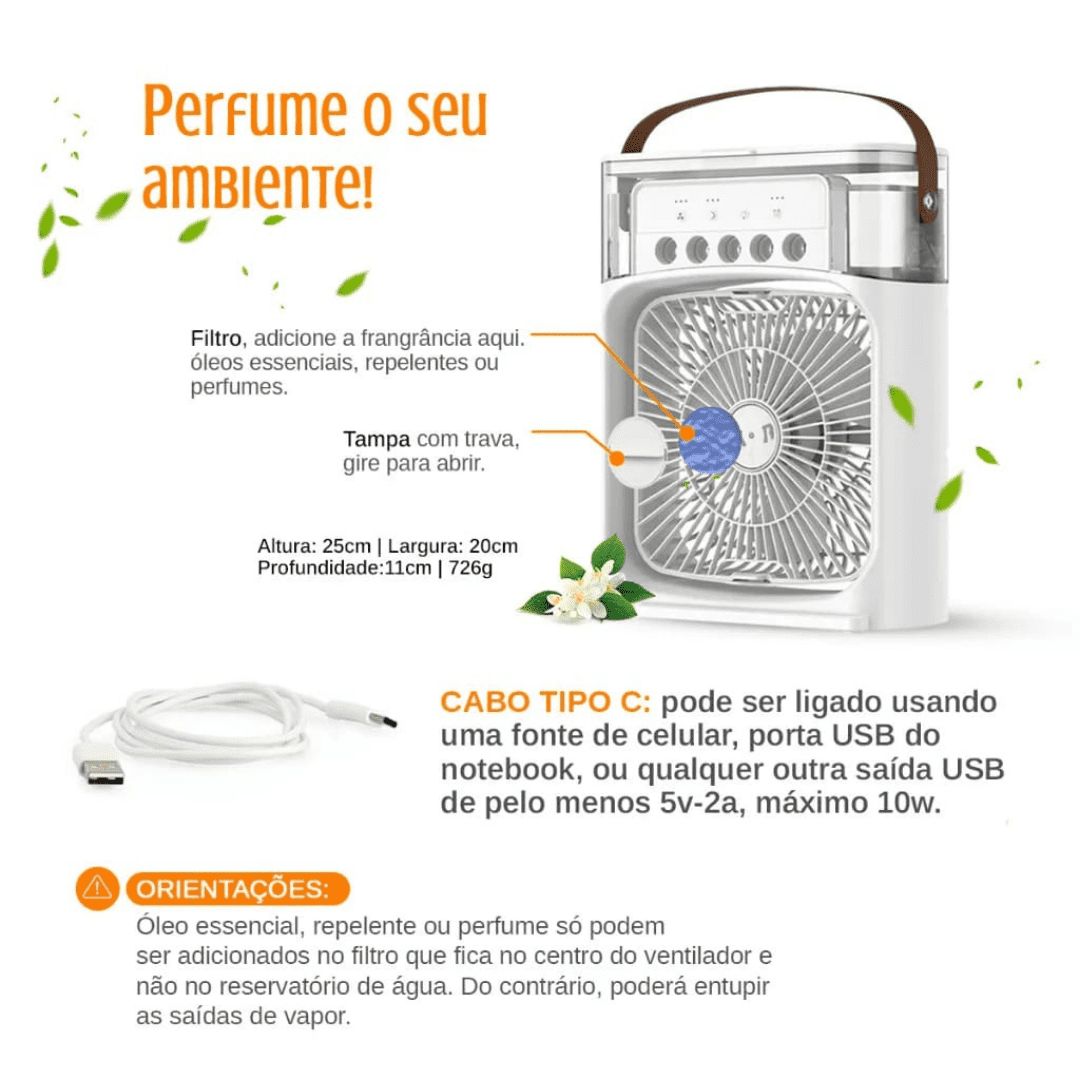 Perfume o seu ambiente!

Filtro, adicione a frangrância aqui. óleos essenciais, repelentes ou perfumes.

Tampa com trava, gire para abrir.

Altura: 25cm | Largura: 20cm
Profundidade:11cm | 726g

CABO TIPO C: pode ser ligado usando uma fonte de celular, porta USB do notebook, ou qualquer outra saída USB de pelo menos 5v-2a, máximo 10w.

ORIENTAÇÕES:
Óleo essencial, repelente ou perfume só podem ser adicionados no filtro que fica no centro do ventilador e não no reservatório de água. Do contrário, poderá entupir as saídas de vapor.