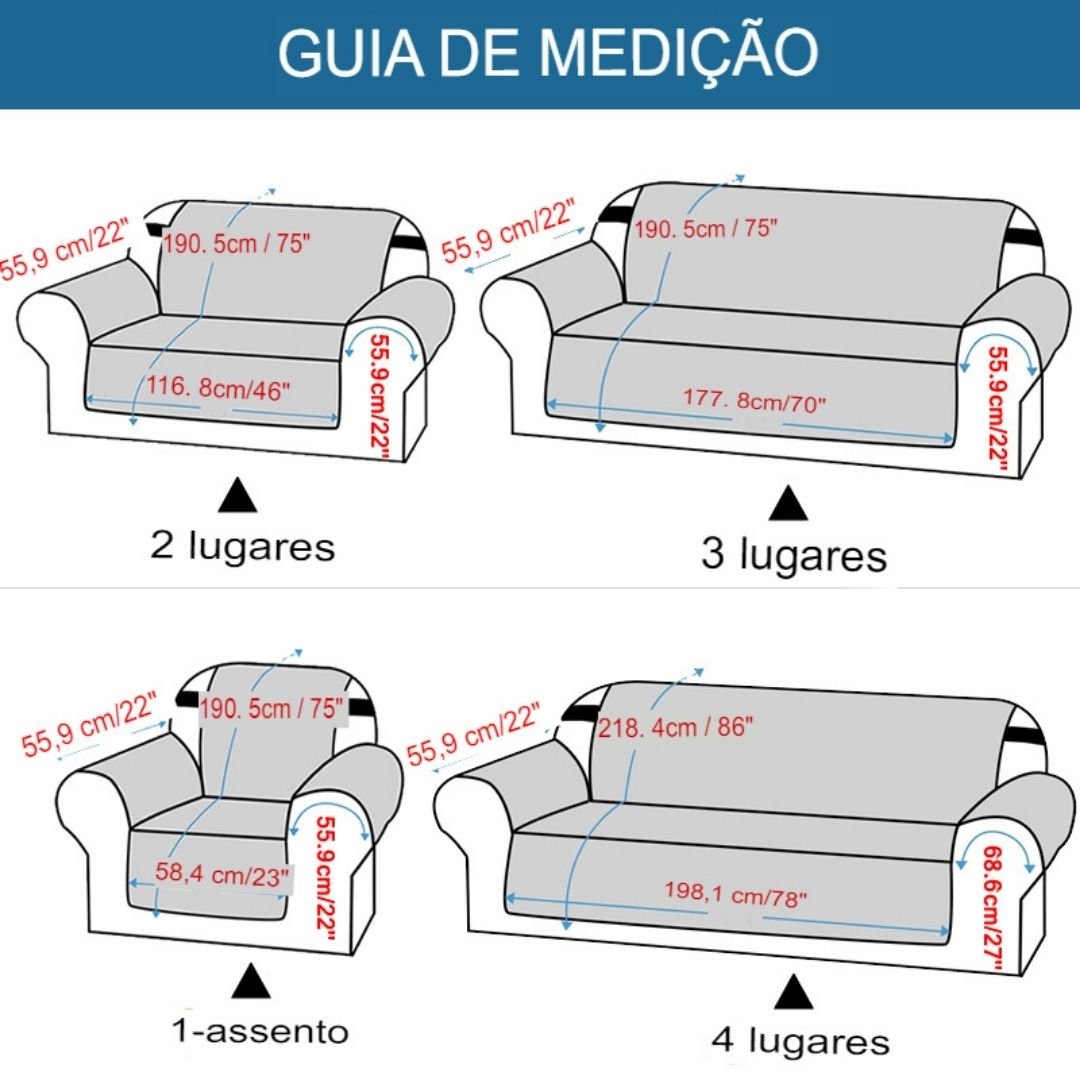 GUIA DE MEDIÇÃO

55,9 cm/22"
190. 5cm / 75"
116. 8cm/46"
55.9cm/22"
2 lugares

55,9 cm/22"
190. 5cm / 75"
177. 8cm/70"
55.9cm/22"
3 lugares

55,9 cm/22"
190. 5cm / 75"
58,4 cm/23"
55.9cm/22"
1-assento

55,9 cm/22"
218. 4cm / 86"
198,1 cm/78"
68.6cm/27"
4 lugares