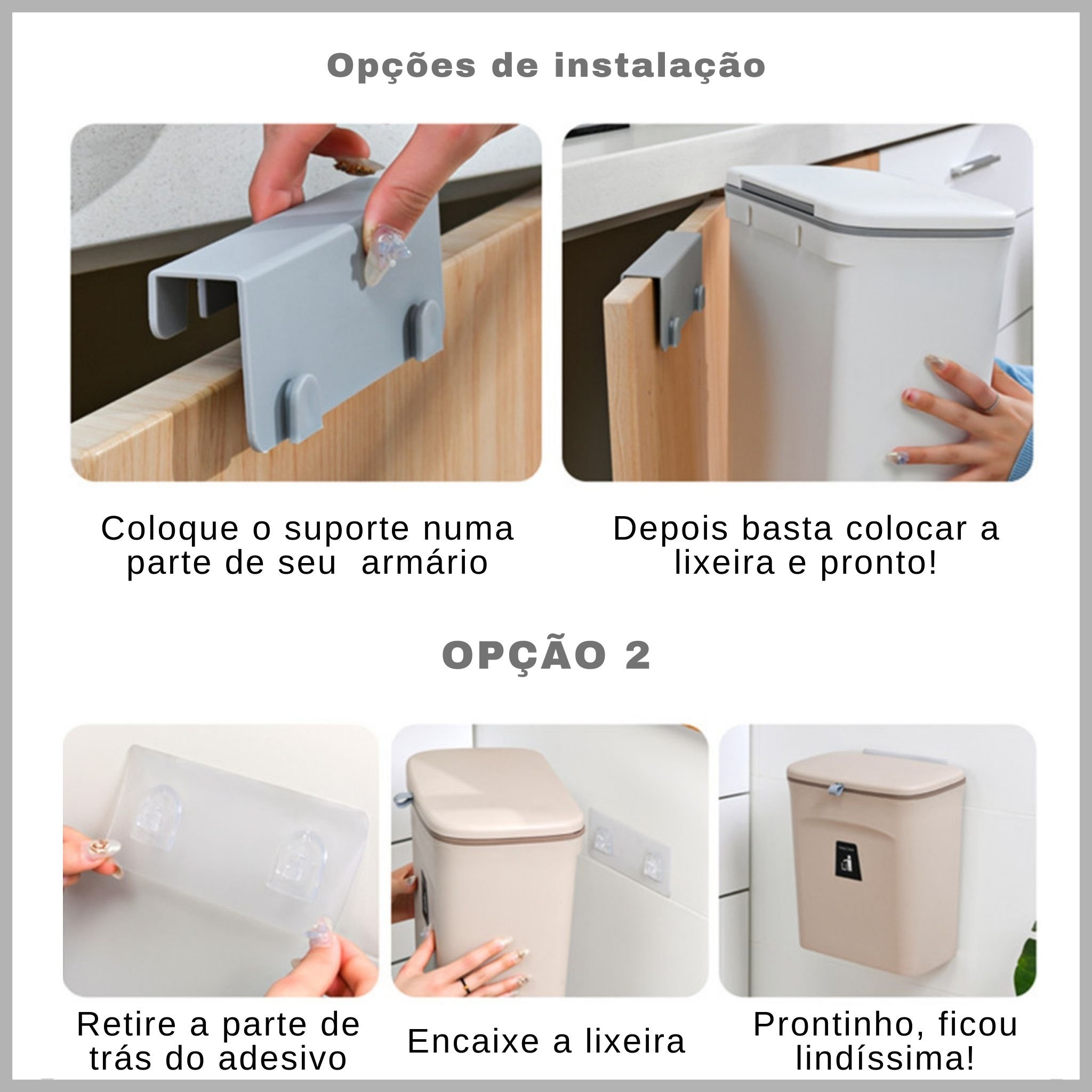 Opções de instalação

Coloque o suporte numa parte de seu armário

Depois basta colocar a lixeira e pronto!

OPÇÃO 2

Retire a parte de trás do adesivo

Encaixe a lixeira

Prontinho, ficou lindíssima!