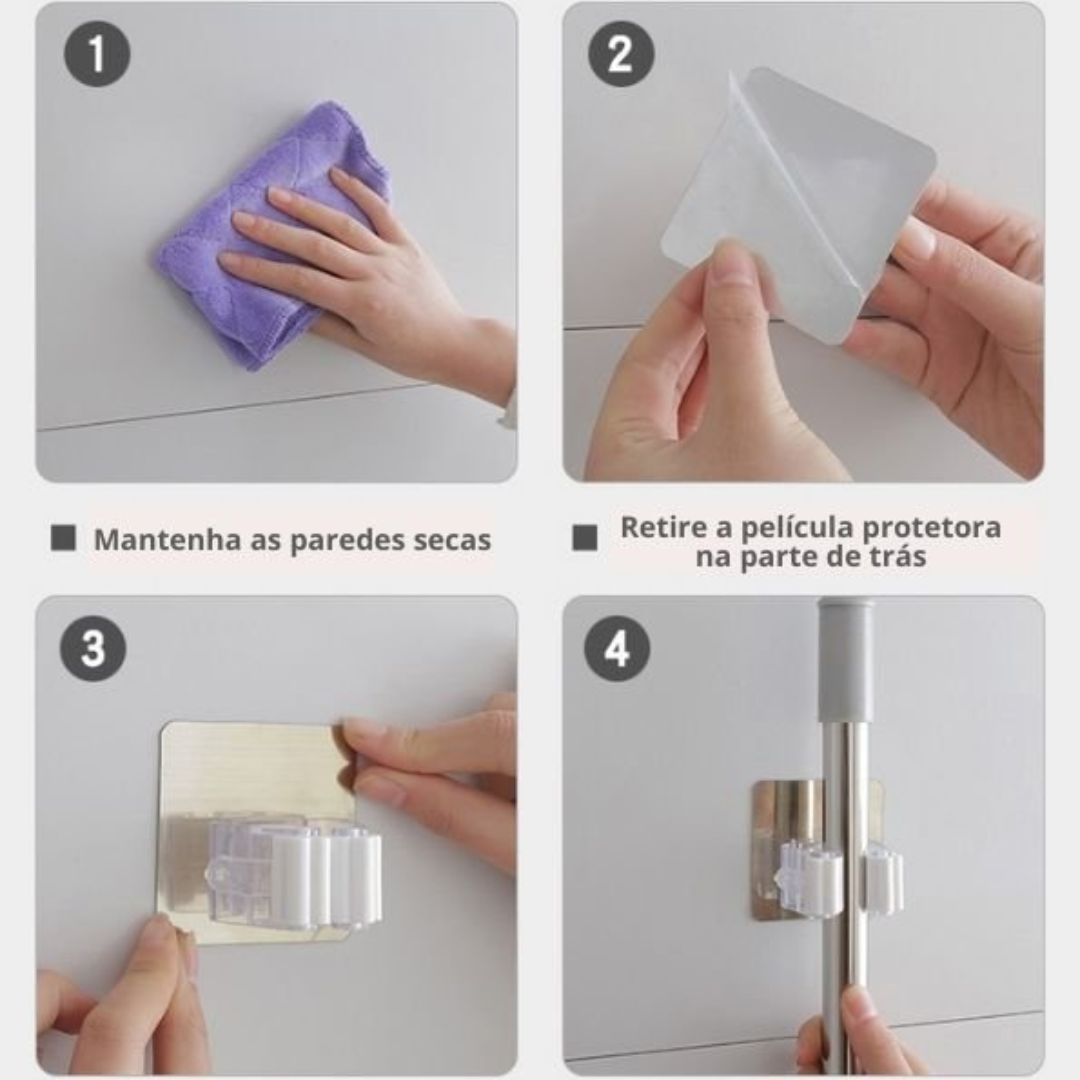 1

2

■ Mantenha as paredes secas

■ Retire a película protetora na parte de trás

3

4