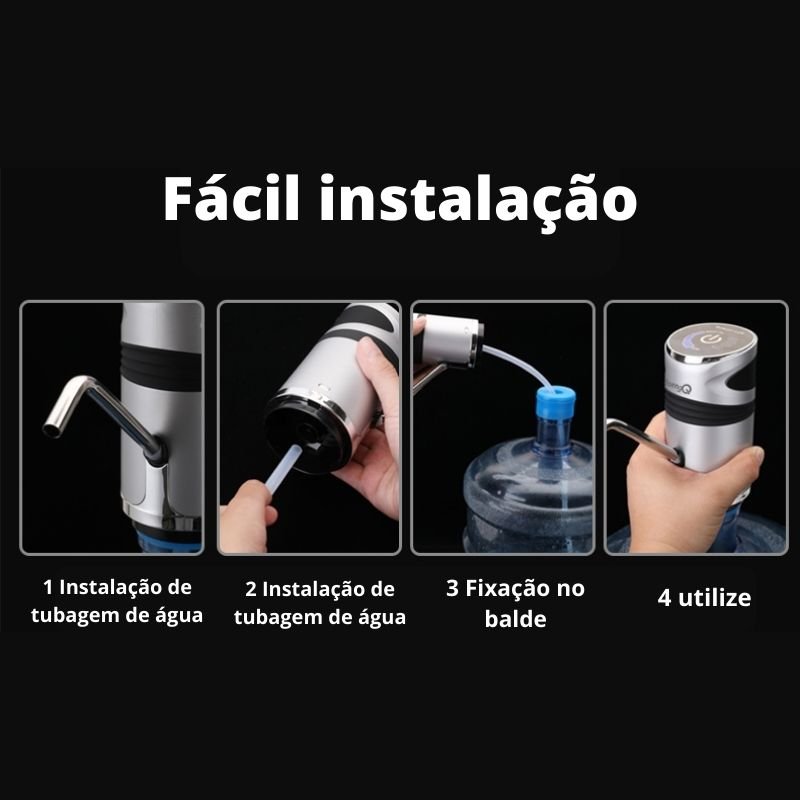 Fácil instalação

1 Instalação de tubagem de água

2 Instalação de tubagem de água

3 Fixação no balde

4 utilize