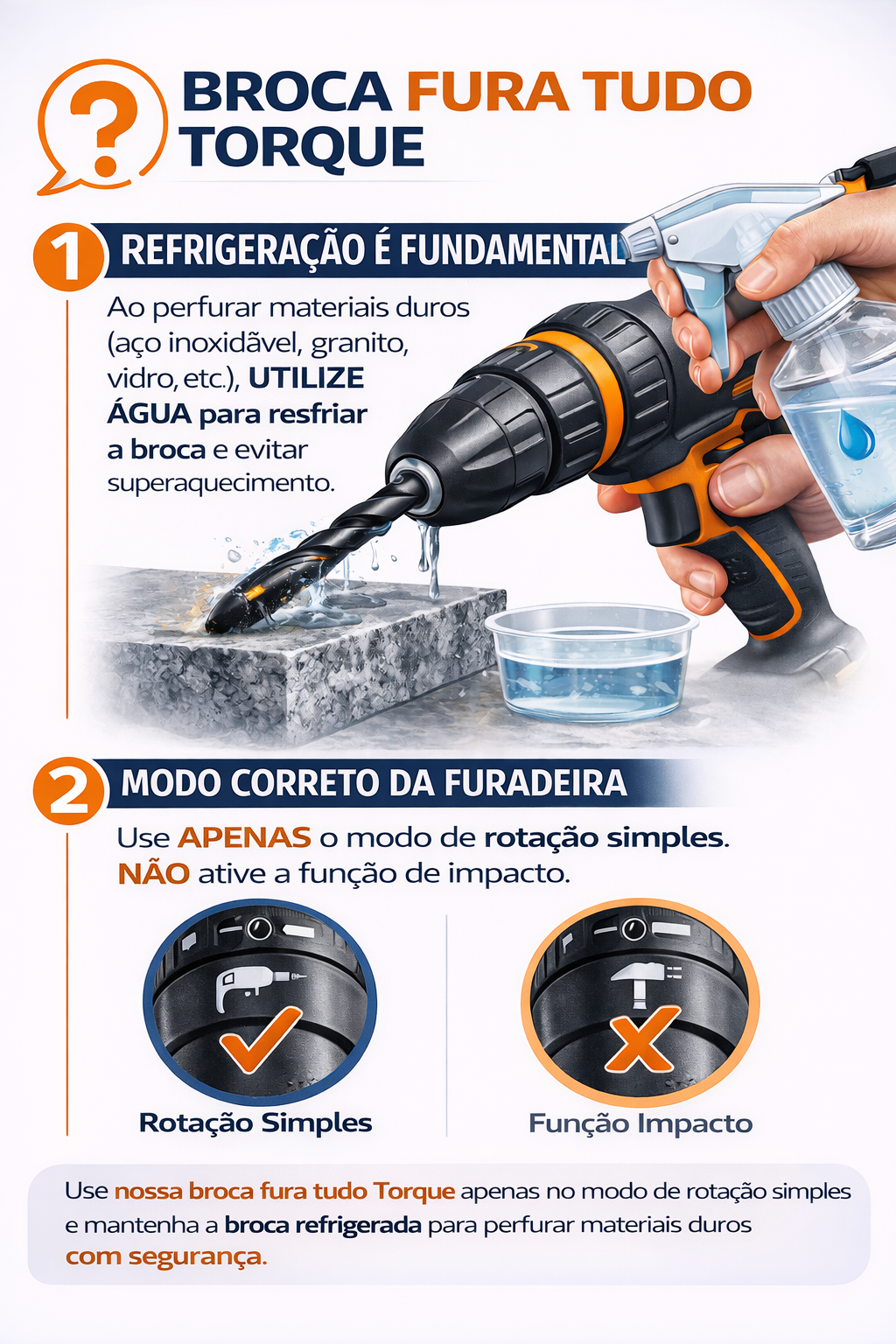 ?

BROCA FURA TUDO TORQUE

1 REFRIGERAÇÃO É FUNDAMENTAL

Ao perfurar materiais duros (aço inoxidãvel, granito, vidro, etc.), UTILIZE ÁGUA para resfriar a broca e evitar superaquecimento.

2 MODO CORRETO DA FURADEIRA

Use APENAS o modo de rotação simples.
NÃO ative a função de impacto.

Rotação Simples

Função Impacto

Use nossa broca fura tudo Torque apenas no modo de rotação simples e mantenha a broca refrigerada para perfurar materiais duros com segurança.